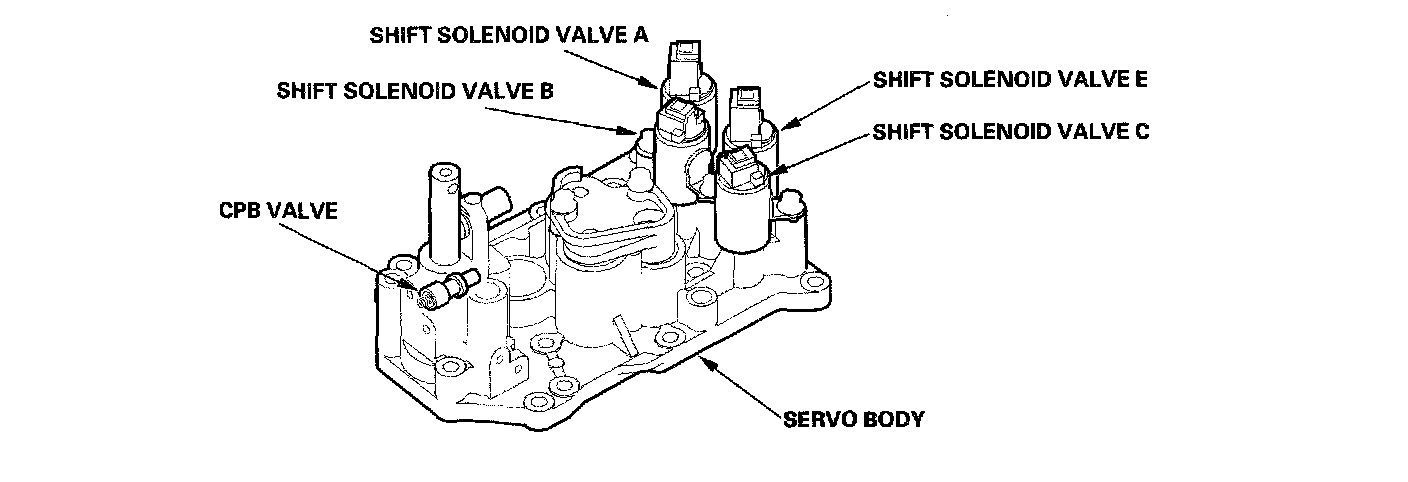 SHIFT SOLENOID VALVE A

SHIFT SOLENOID VALVE B

SHIFT SOLENOID VALVE E

SHIFT SOLENOID VALVE C

CPB VALVE

SERVO BODY