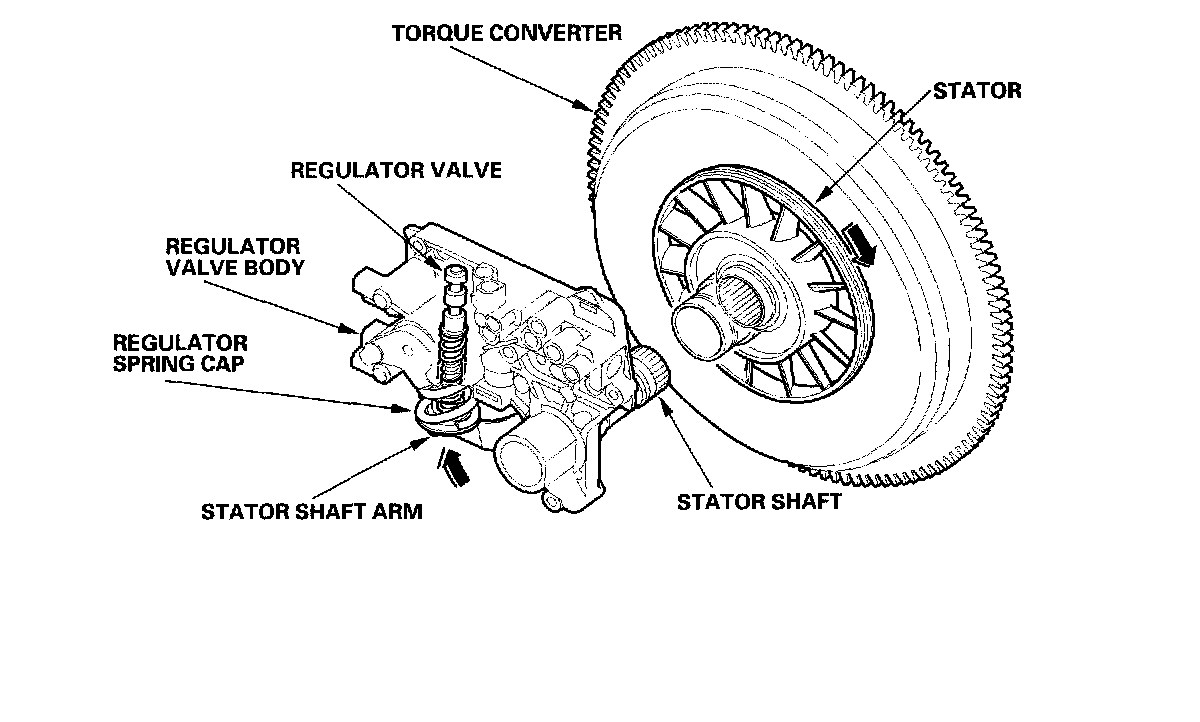 TORQUE CONVERTER

STATOR

REGULATOR VALVE

REGULATOR VALVE BODY

REGULATOR SPRING CAP

STATOR SHAFT ARM

STATOR SHAFT