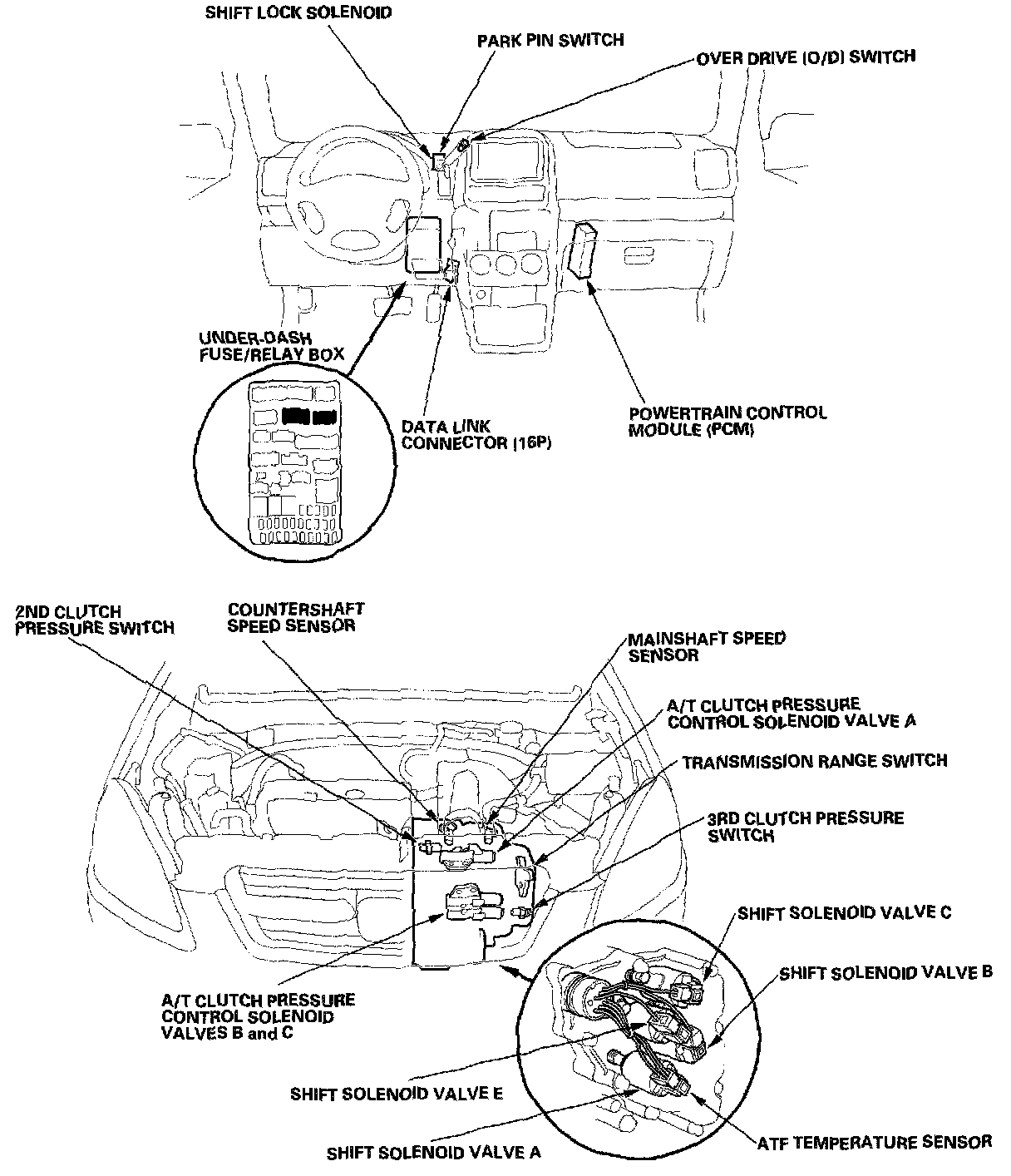 SHIFT LOCK SOLENOID

PARK PIN SWITCH

OVER DRIVE (O/D) SWITCH

UNDER-DASH FUSE/RELAY BOX

DATA LINK CONNECTOR (16P)

POWERTRAIN CONTROL MODULE (PCM)

2ND CLUTCH PRESSURE SWITCH

COUNTERSHAFT SPEED SENSOR

MAINSHAFT SPEED SENSOR

A/T CLUTCH PRESSURE CONTROL SOLENOID VALVE A

TRANSMISSION RANGE SWITCH

3RD CLUTCH PRESSURE SWITCH

SHIFT SOLENOID VALVE C

SHIFT SOLENOID VALVE B

A/T CLUTCH PRESSURE CONTROL SOLENOID VALVES B and C

SHIFT SOLENOID VALVE E

SHIFT SOLENOID VALVE A

ATF TEMPERATURE SENSOR