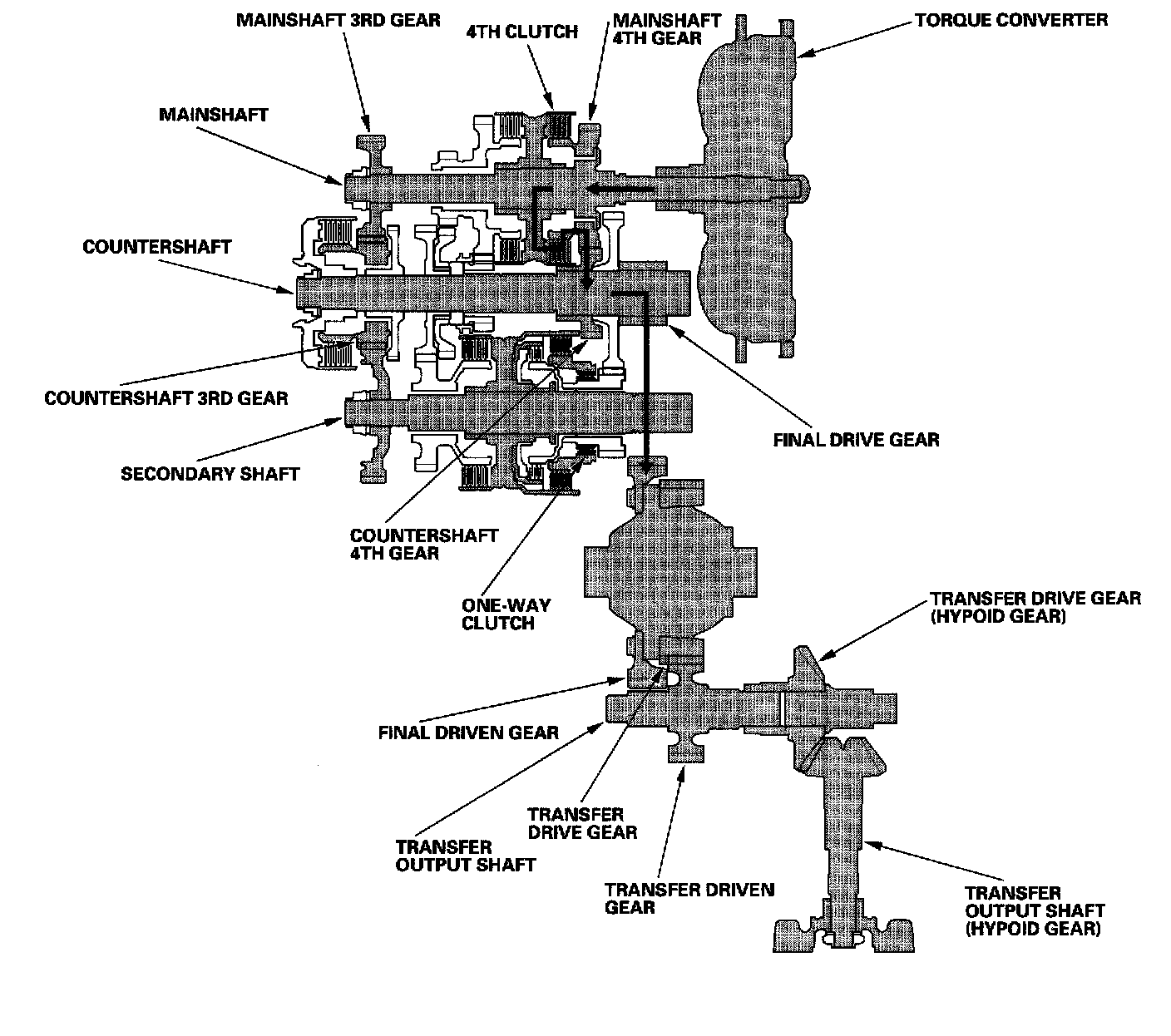 MAINSHAFT 3RD GEAR

4TH CLUTCH

MAINSHAFT
4TH GEAR

TORQUE CONVERTER

MAINSHAFT

COUNTERSHAFT

COUNTERSHAFT 3RD GEAR

SECONDARY SHAFT

FINAL DRIVE GEAR

COUNTERSHAFT
4TH GEAR

ONE-WAY
CLUTCH

TRANSFER DRIVE GEAR
(HYPOID GEAR)

FINAL DRIVEN GEAR

TRANSFER
DRIVE GEAR

TRANSFER
OUTPUT SHAFT

TRANSFER DRIVEN
GEAR

TRANSFER
OUTPUT SHAFT
(HYPOID GEAR)