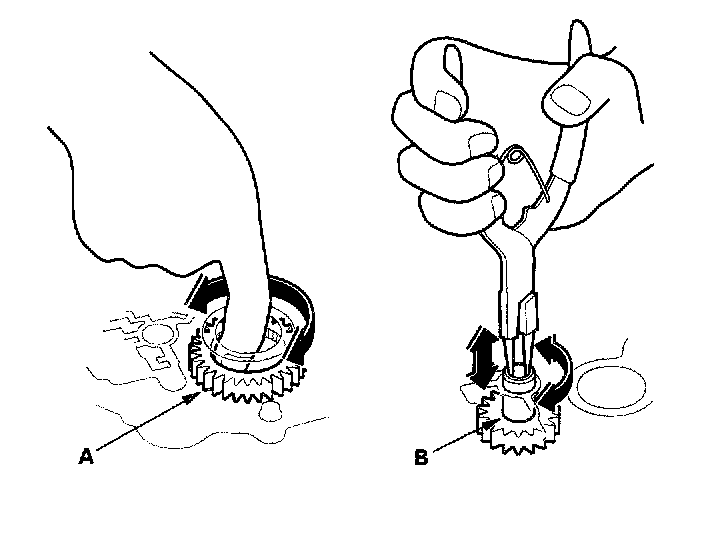 A

B