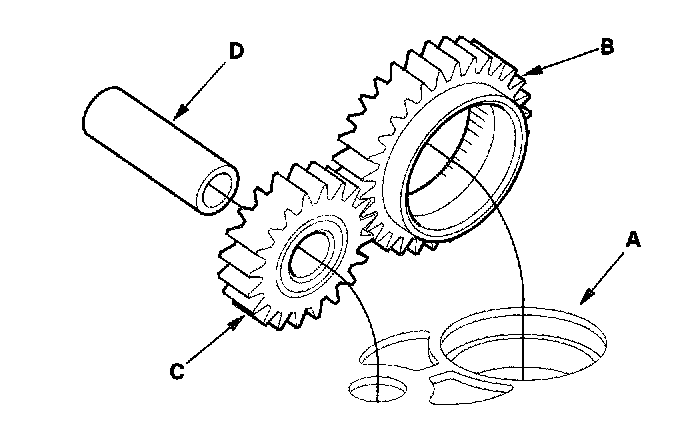 D
B
A
C