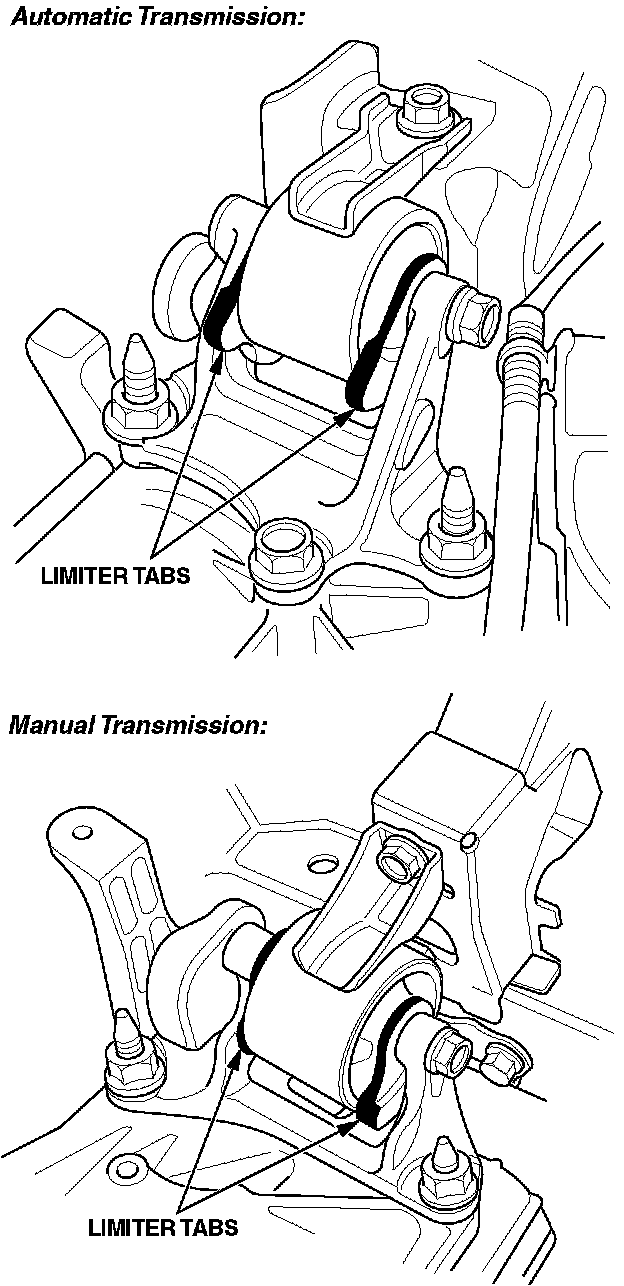 Automatic Transmission:

LIMITER TABS

Manual Transmission:

LIMITER TABS