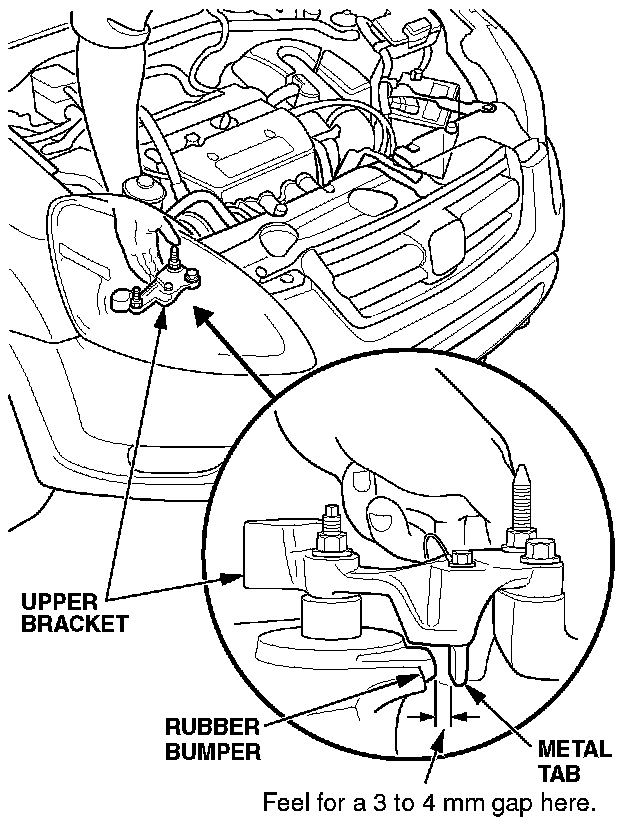 UPPER BRACKET

RUBBER BUMPER

METAL TAB

Feel for a 3 to 4 mm gap here.