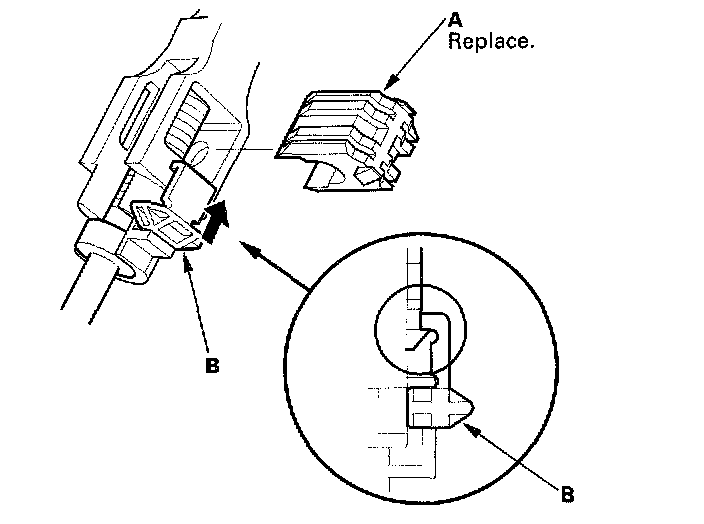 A
Replace.

B

B