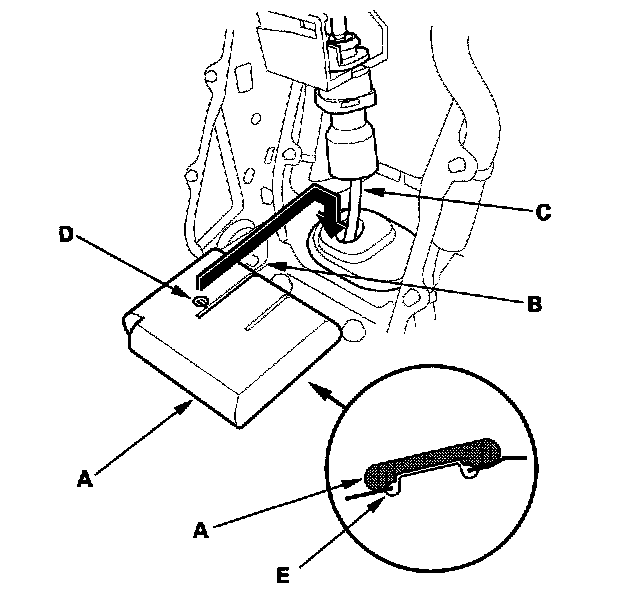 C
D
B
A
A
E