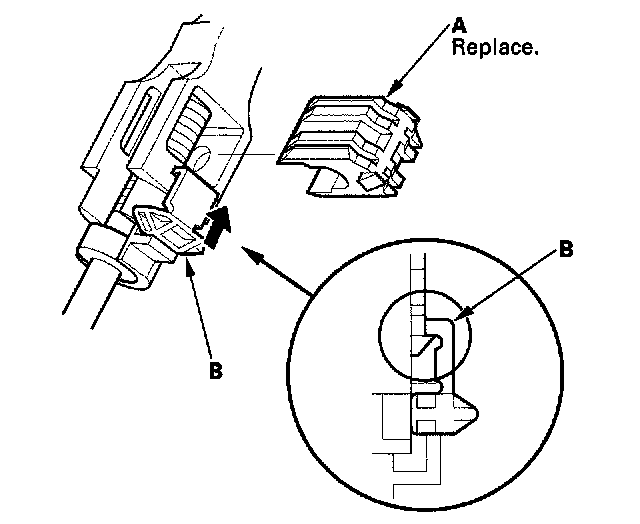 A
Replace.

B

B