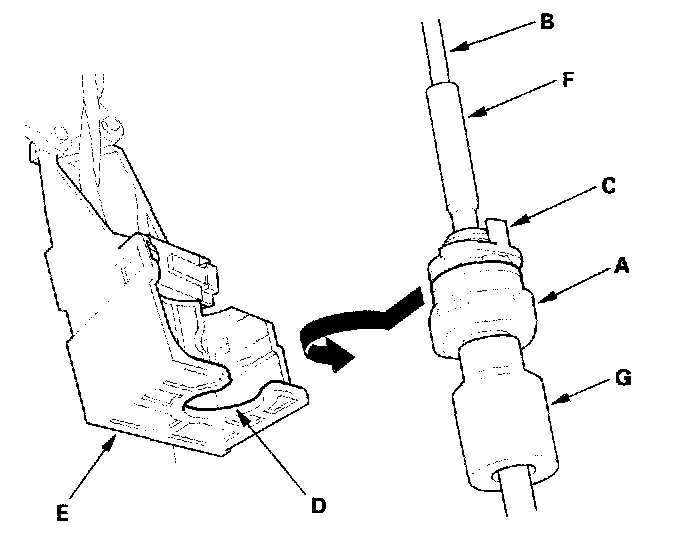 B
F
C
A
G
E
D