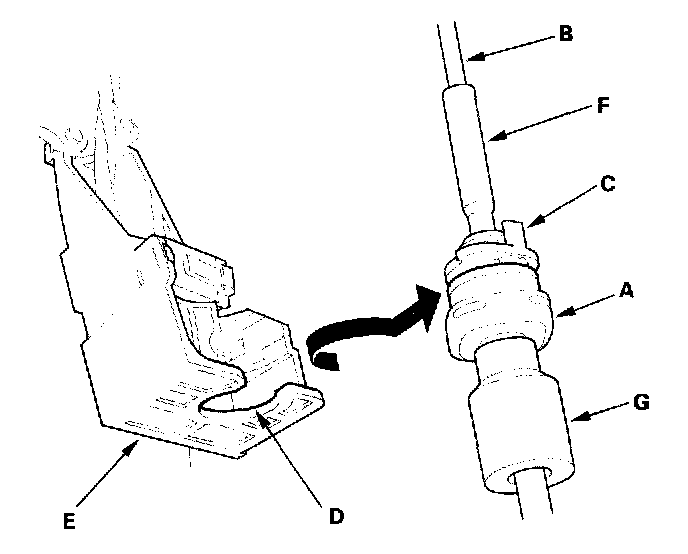 B
F
C
A
G
E
D