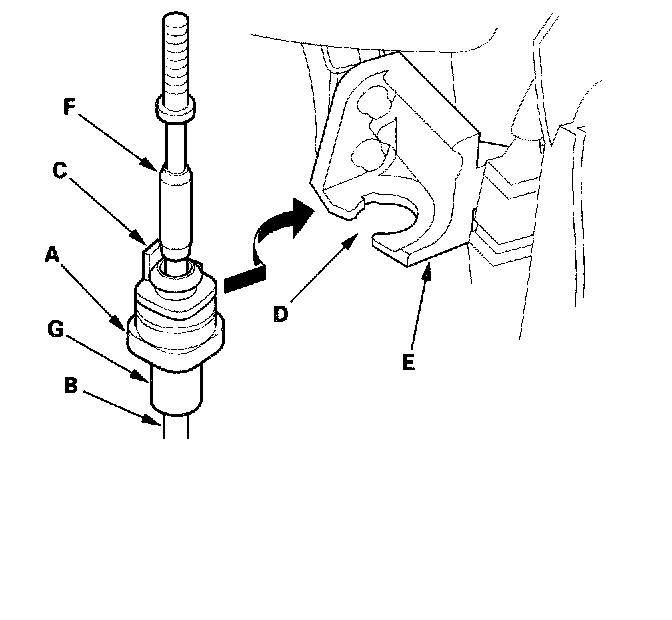 F
C
A
G
B
D
E