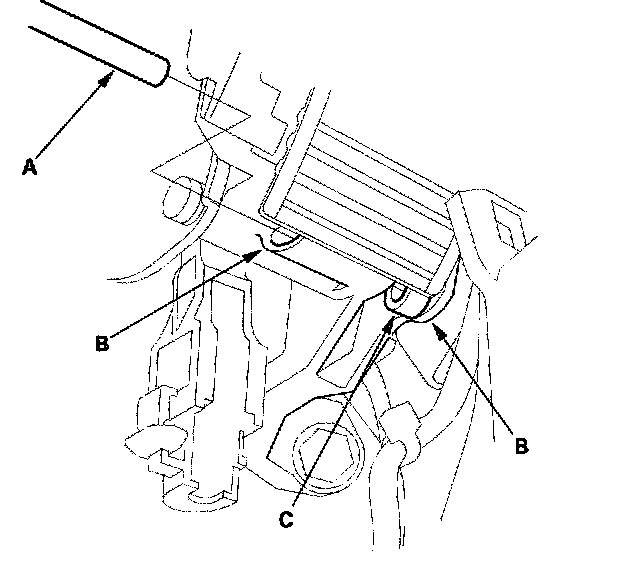 A
B
B
C