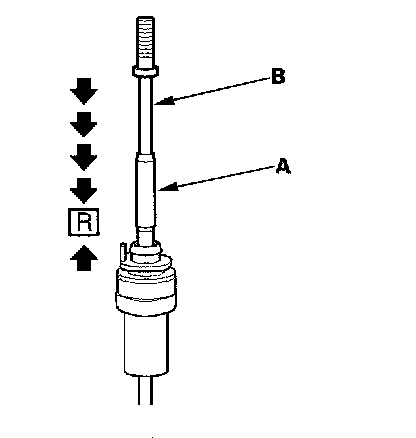 B
A
R