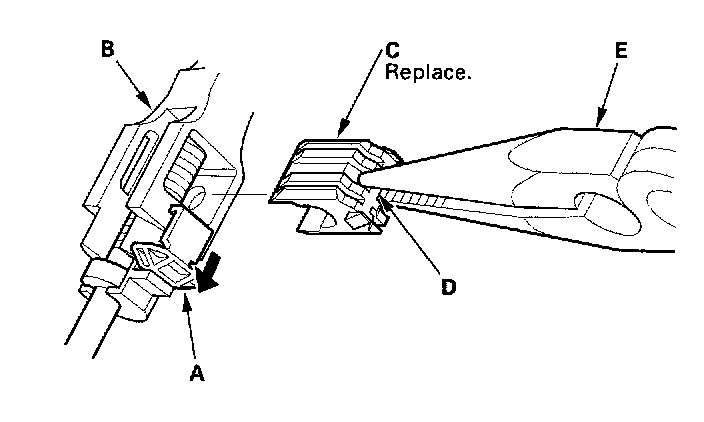 B

C
Replace.

E

D

A