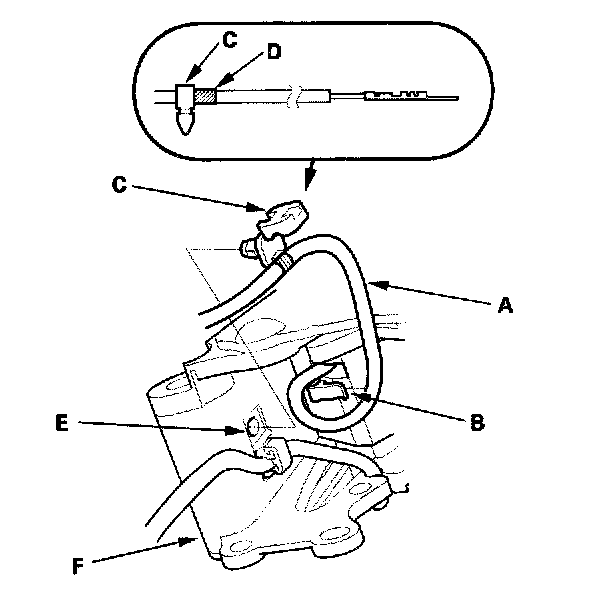 C
D
C
A
B
E
F