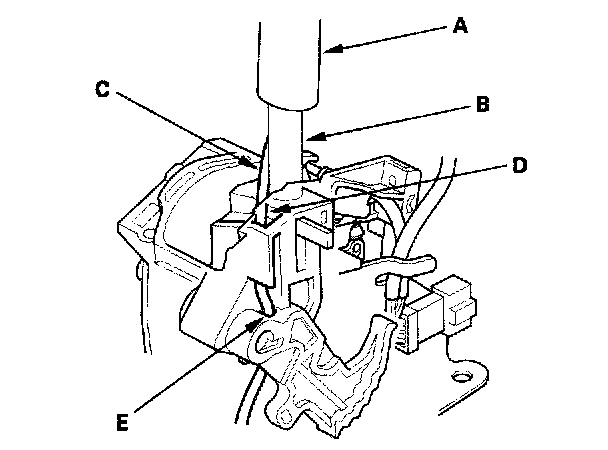 A
C
B
D
E