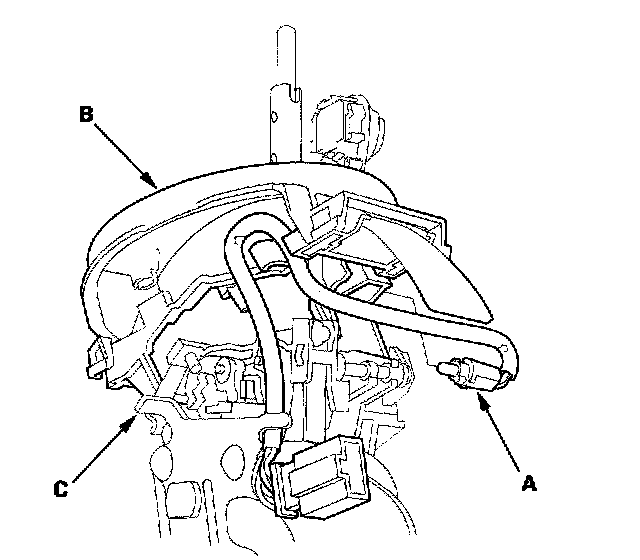 B
C
A