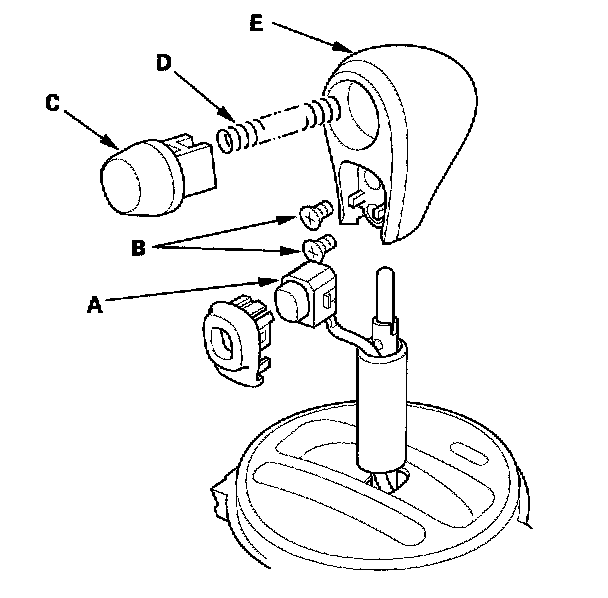 E
D
C
B
A