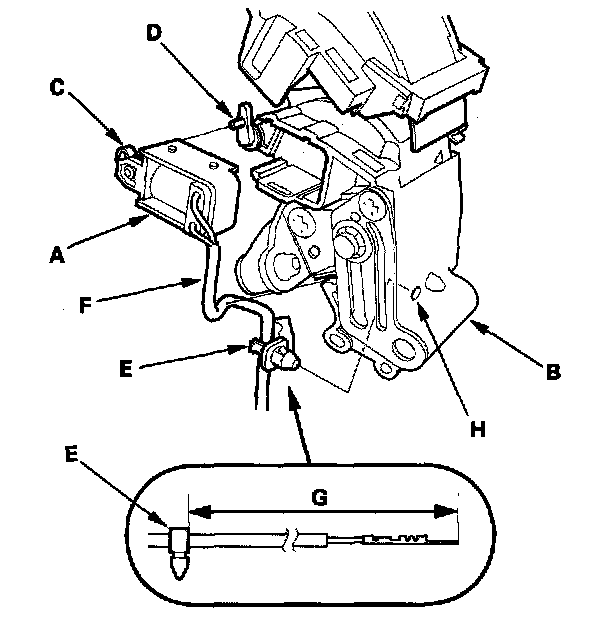 D
C
A
F
E
B
H
E
G