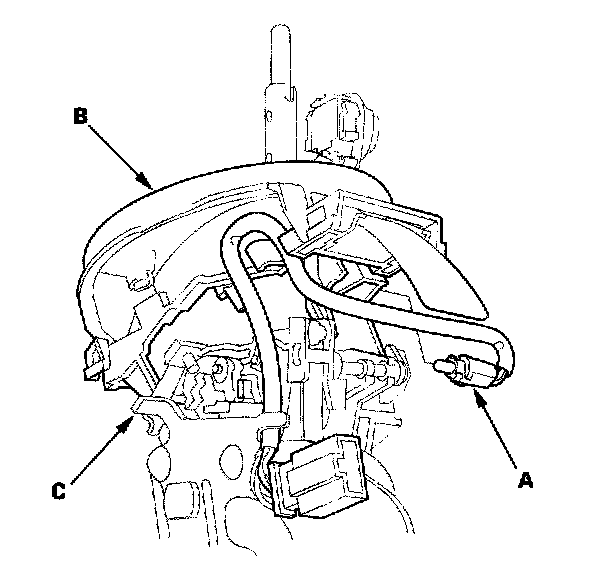 B
C
A