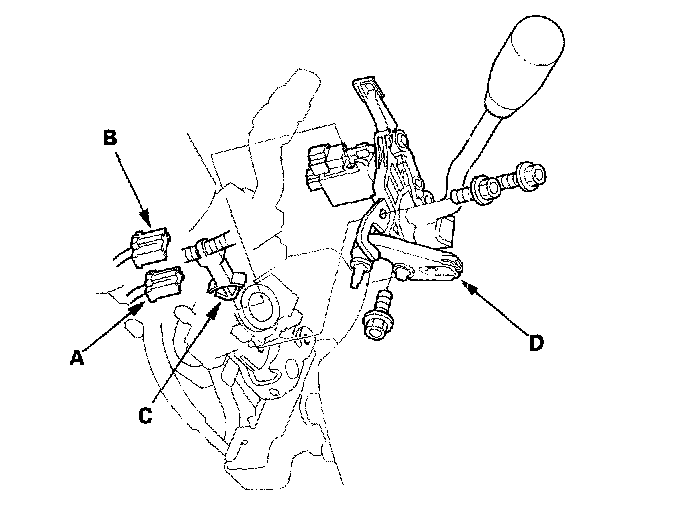 B

A

C

D