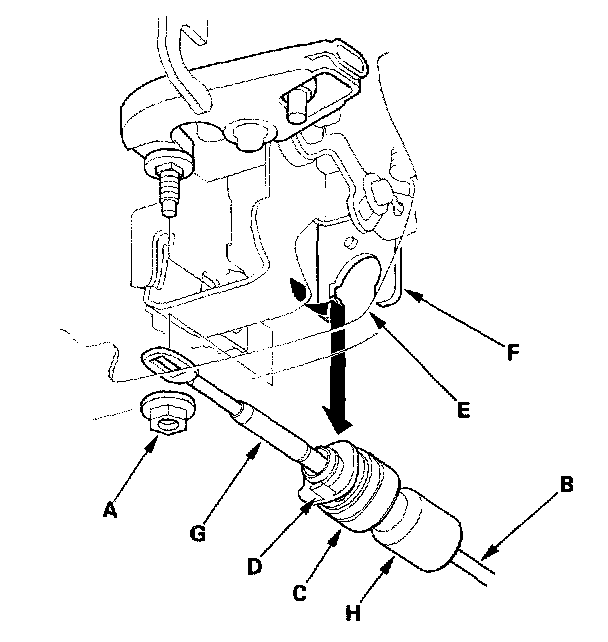 F
E
B
A
G
D
C
H