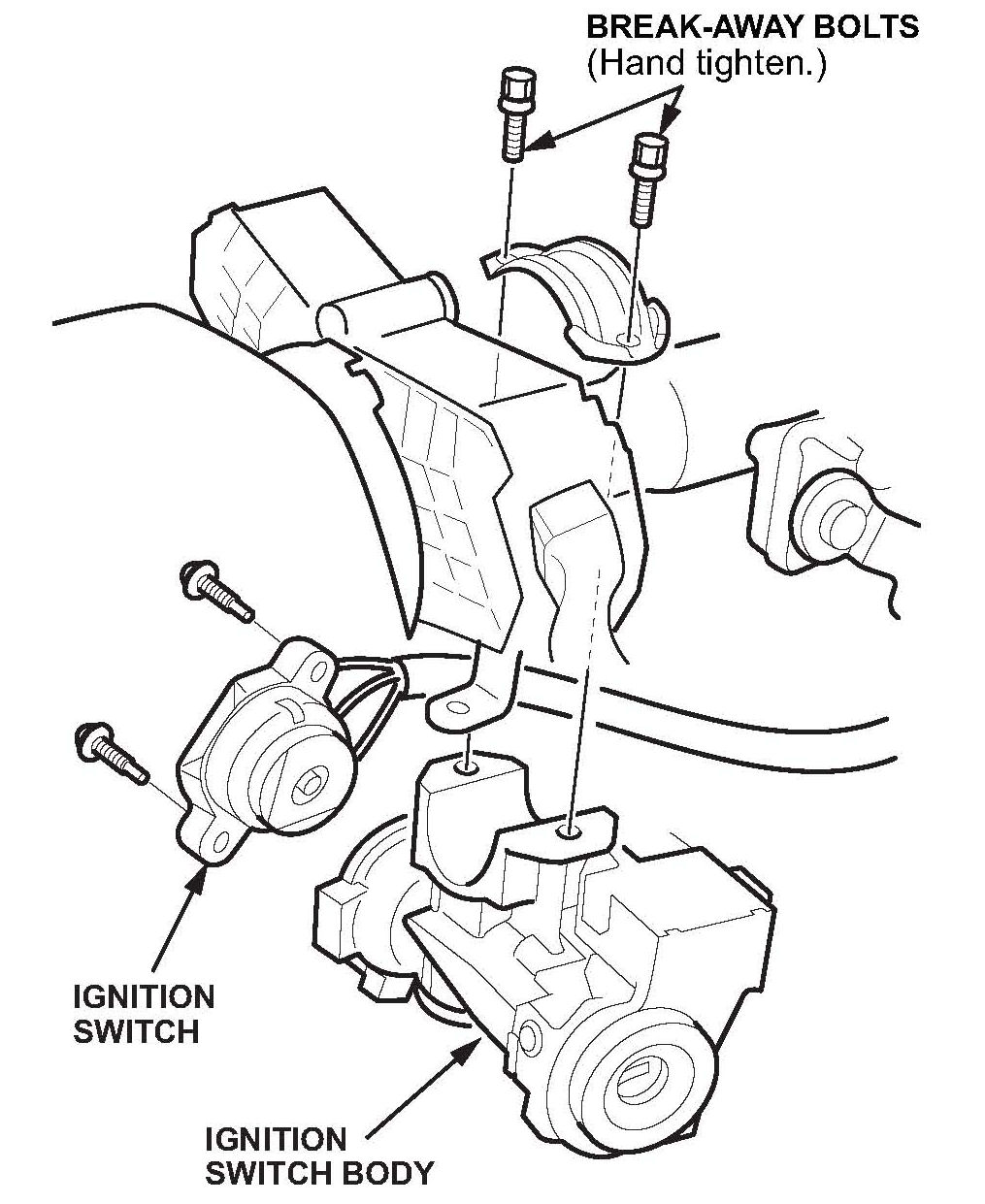 BREAK-AWAY BOLTS
(Hand tighten.)

IGNITION
SWITCH

IGNITION
SWITCH BODY