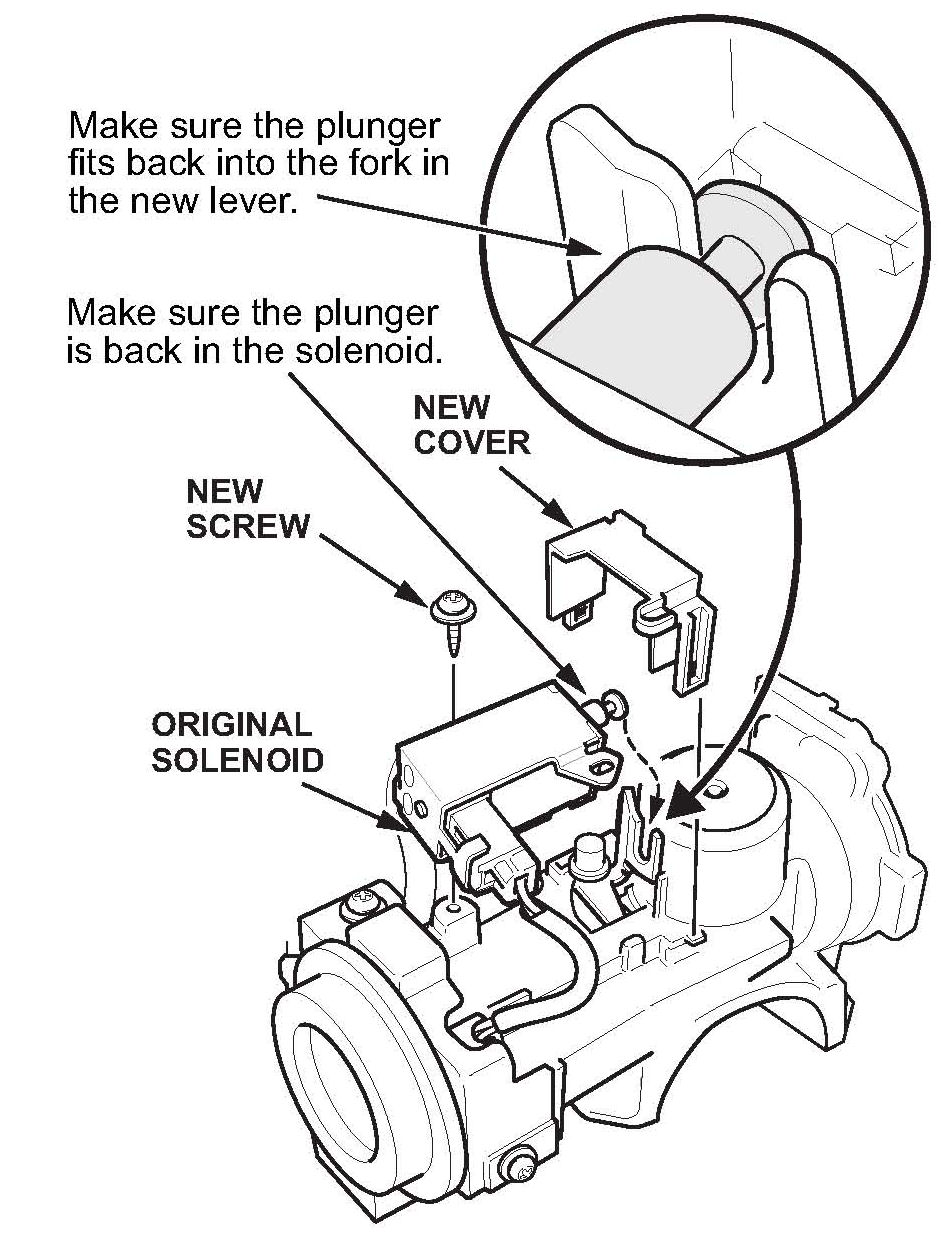 Make sure the plunger fits back into the fork in the new lever.

Make sure the plunger is back in the solenoid.

NEW COVER

NEW SCREW

ORIGINAL SOLENOID