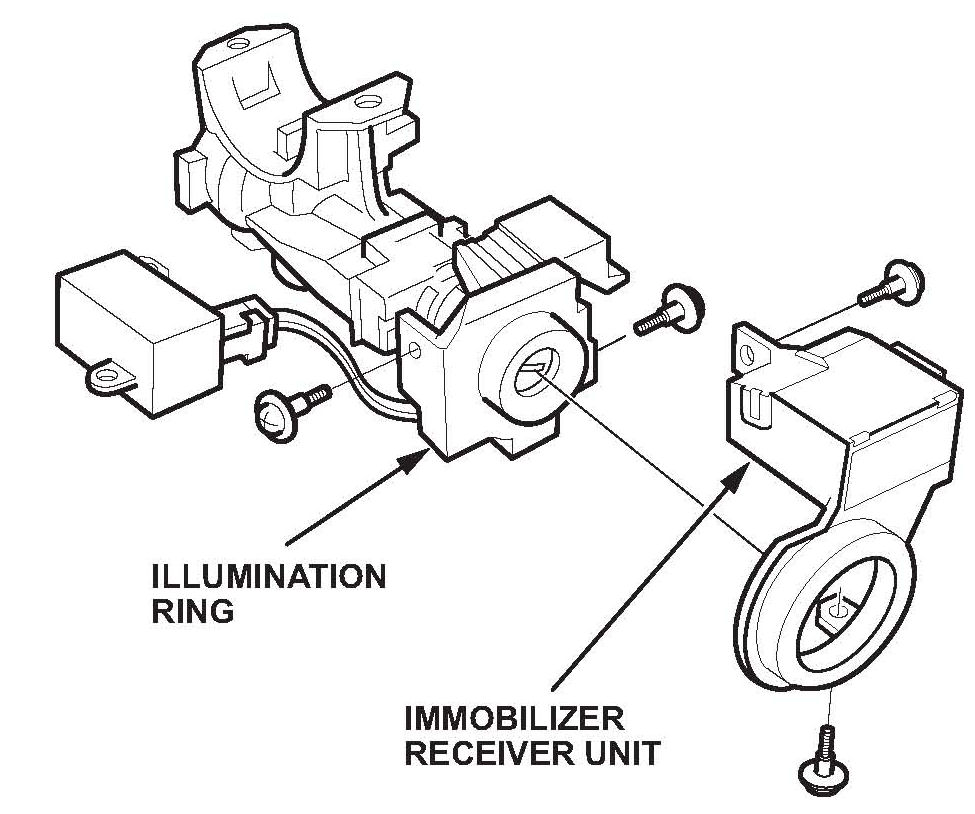 ILLUMINATION
RING

IMMOBILIZER
RECEIVER UNIT