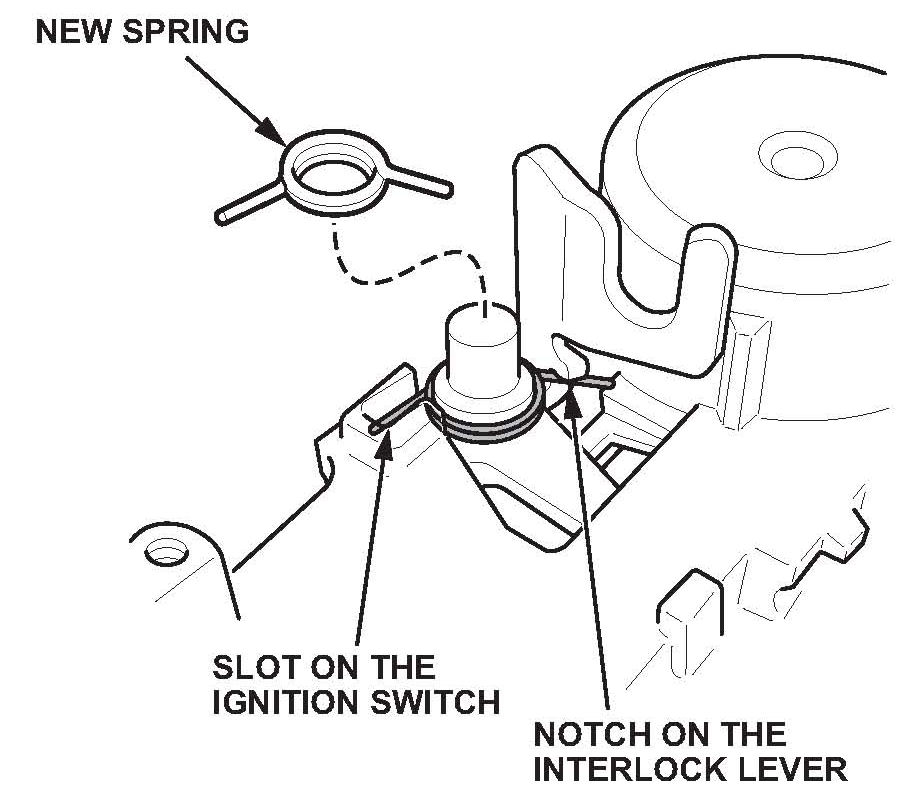 NEW SPRING

SLOT ON THE IGNITION SWITCH

NOTCH ON THE INTERLOCK LEVER