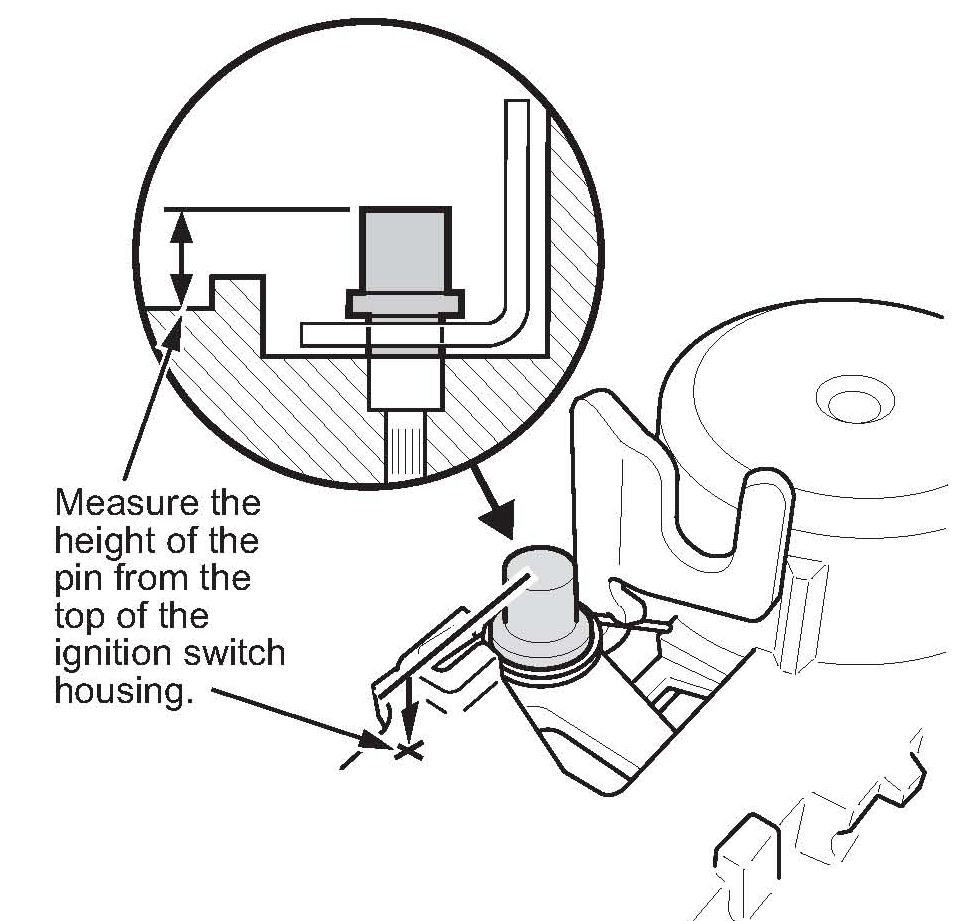 Measure the height of the pin from the top of the ignition switch housing.