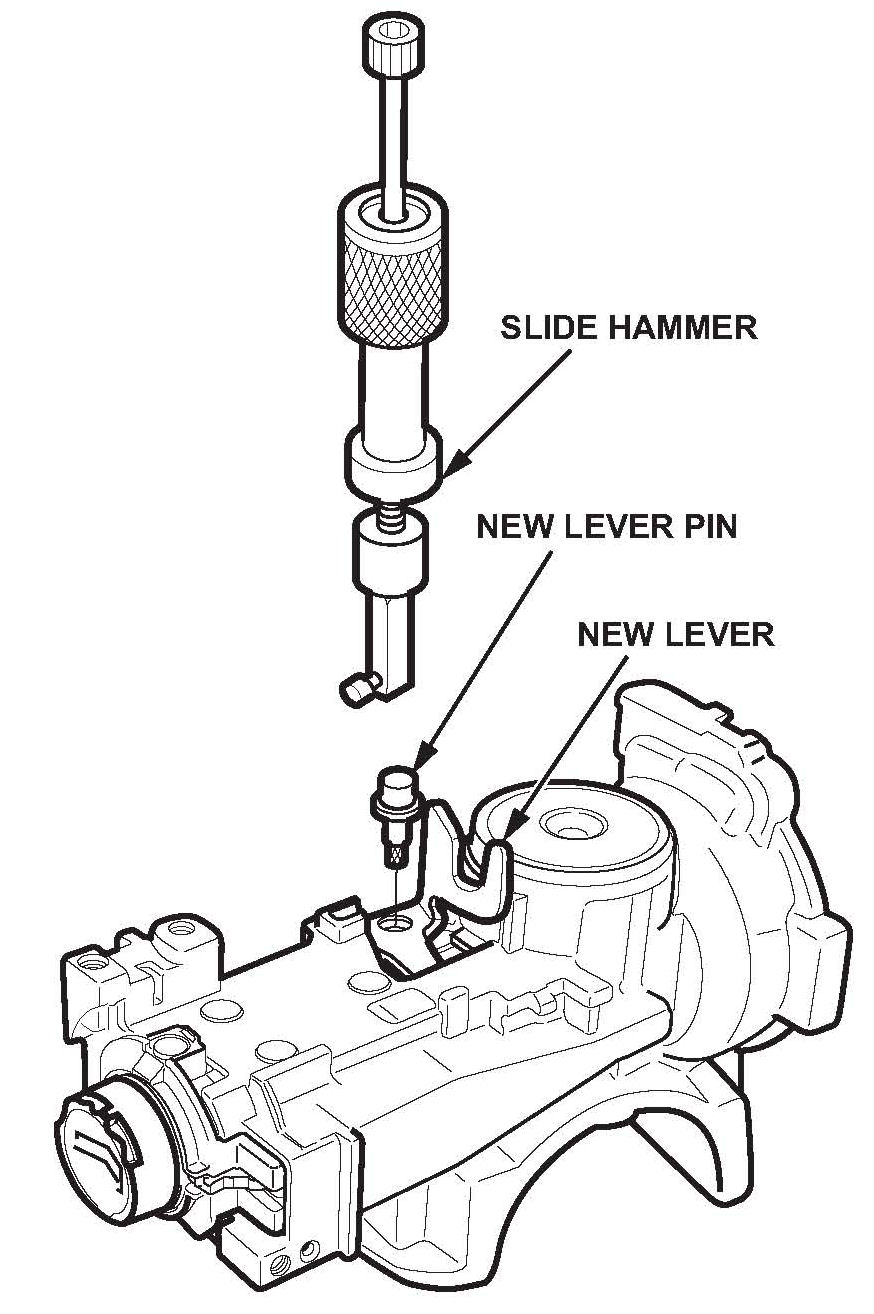 SLIDE HAMMER

NEW LEVER PIN

NEW LEVER