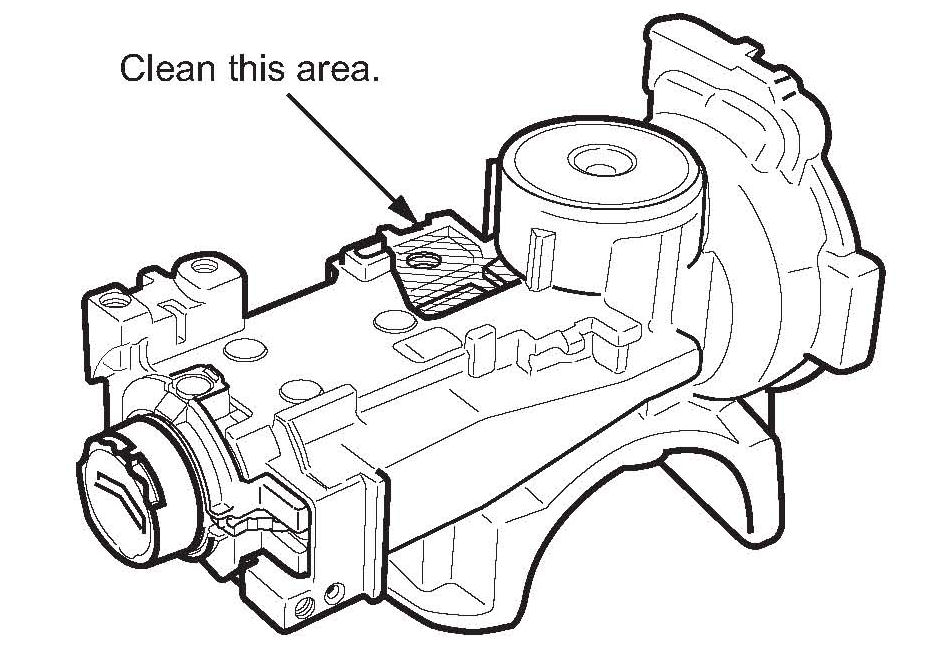 Clean this area.