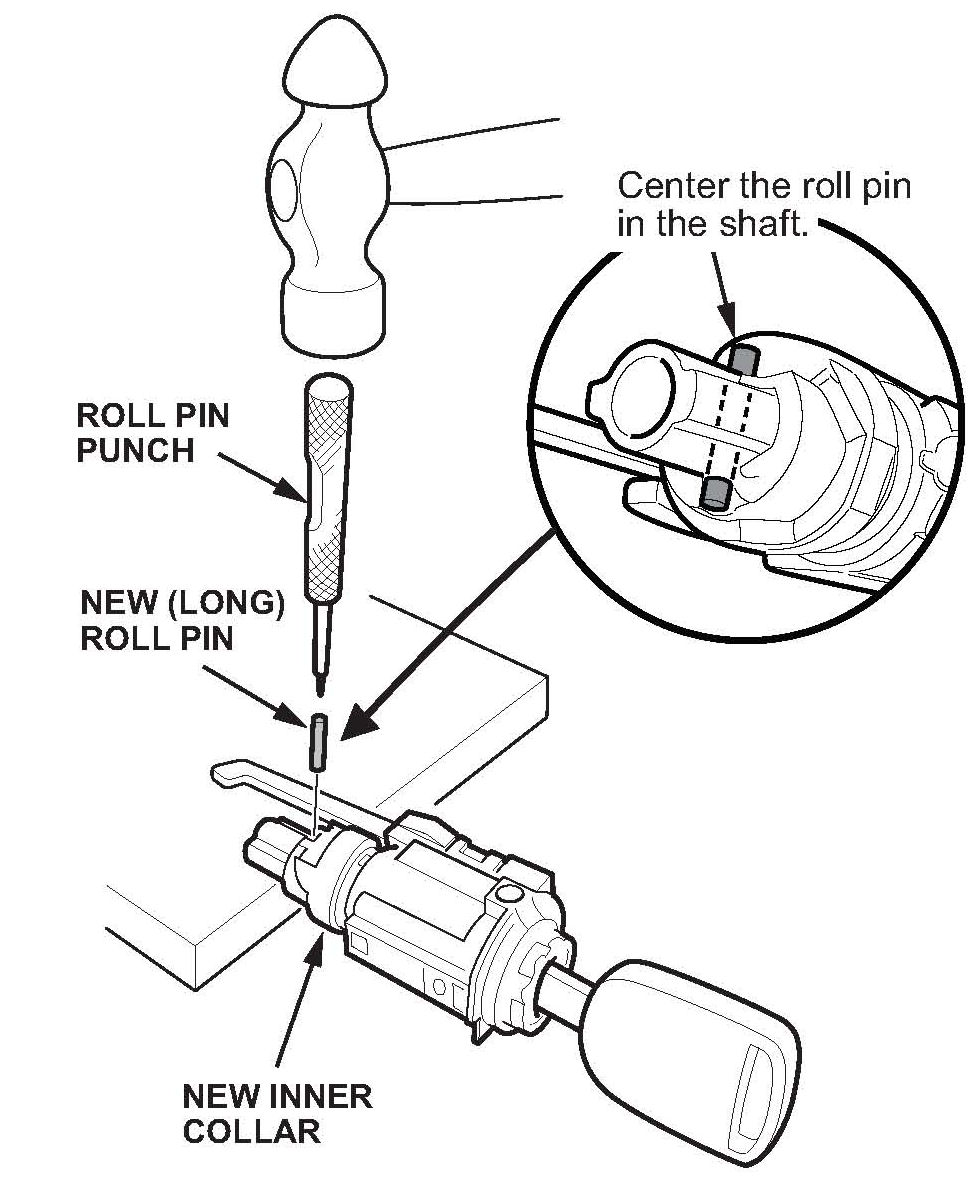 Center the roll pin in the shaft.

ROLL PIN PUNCH

NEW (LONG) ROLL PIN

NEW INNER COLLAR