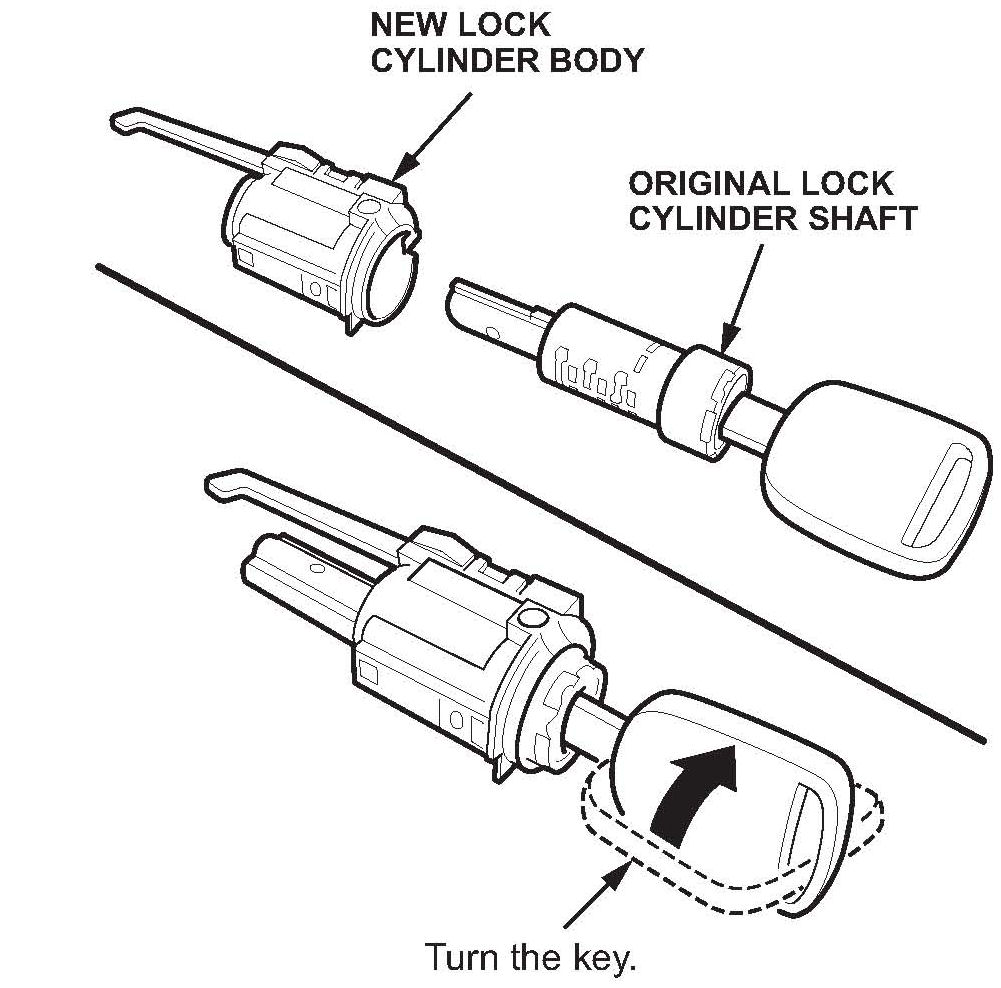 NEW LOCK CYLINDER BODY

ORIGINAL LOCK CYLINDER SHAFT

Turn the key.