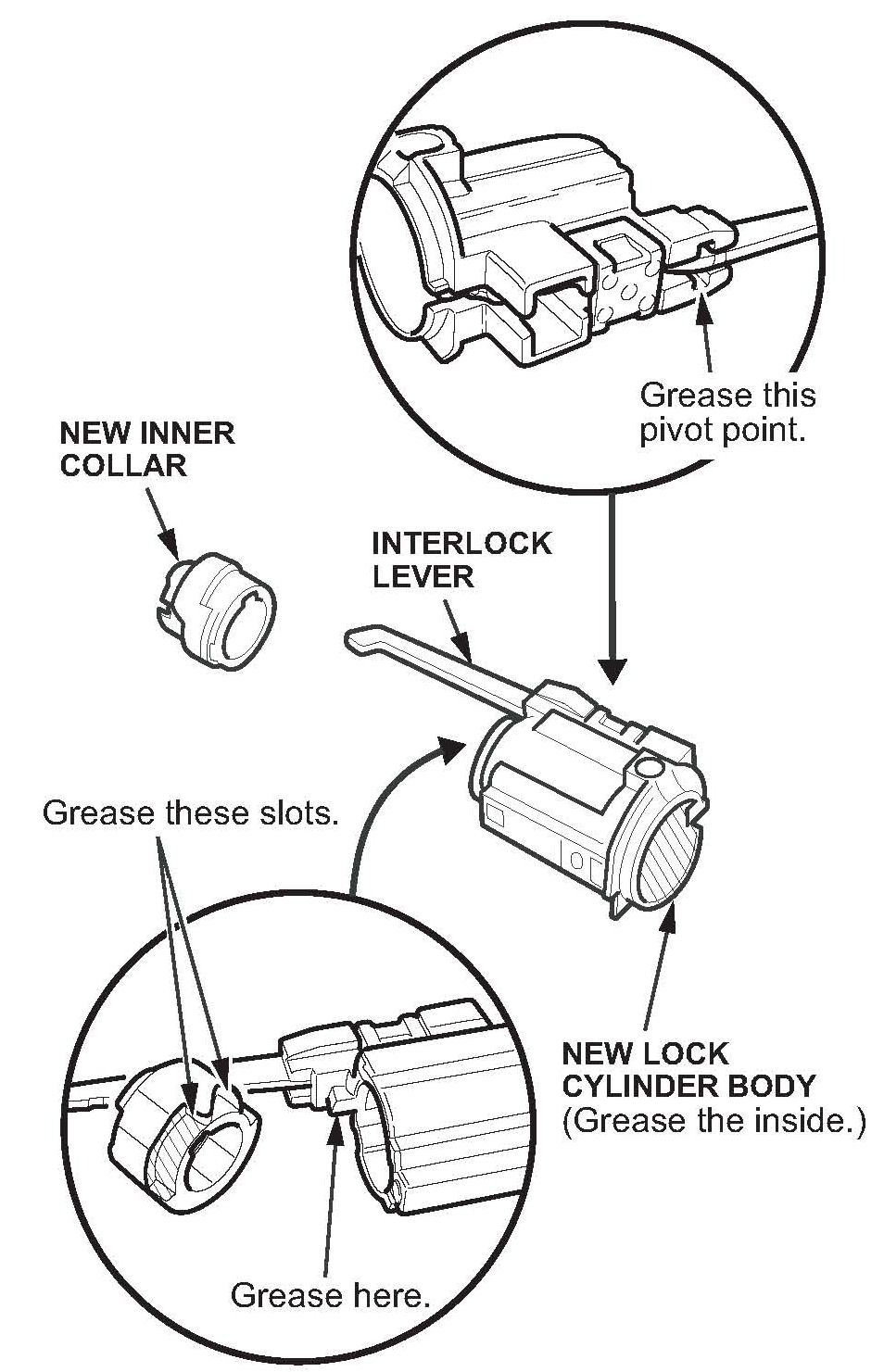 Grease this pivot point.

NEW INNER COLLAR

INTERLOCK LEVER

Grease these slots.

NEW LOCK CYLINDER BODY (Grease the inside.)

Grease here.