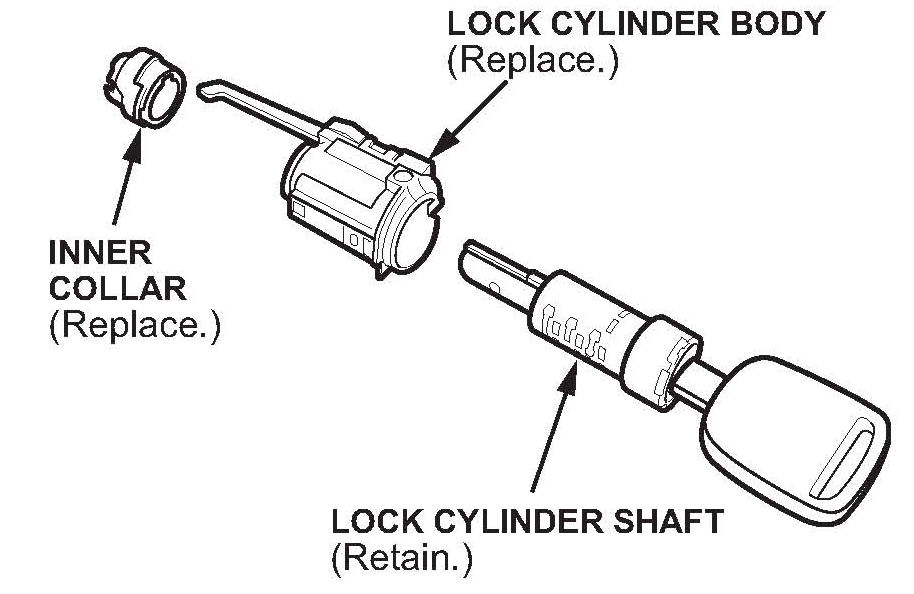 LOCK CYLINDER BODY
(Replace.)

INNER COLLAR
(Replace.)

LOCK CYLINDER SHAFT
(Retain.)