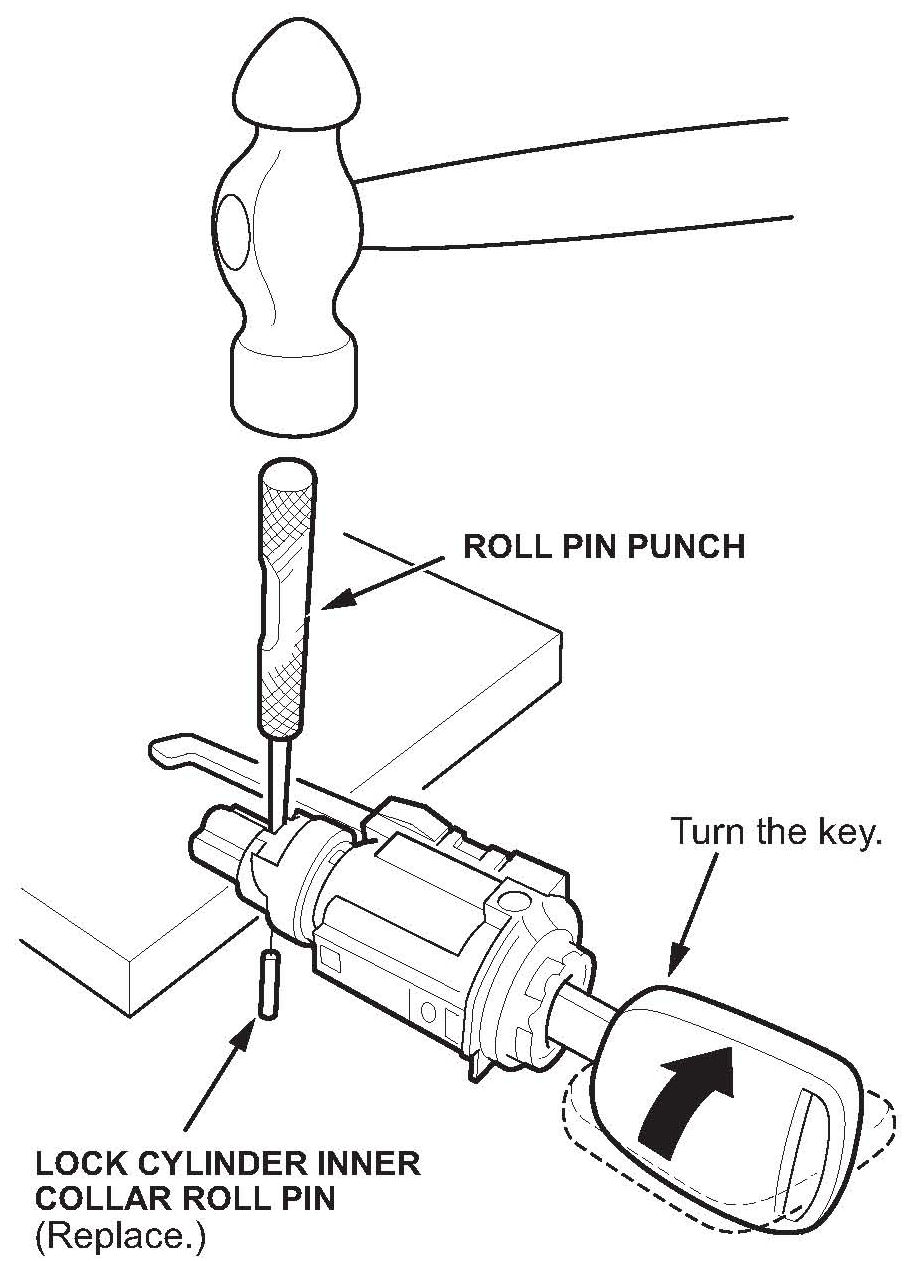 ROLL PIN PUNCH

Turn the key.

LOCK CYLINDER INNER COLLAR ROLL PIN
(Replace.)