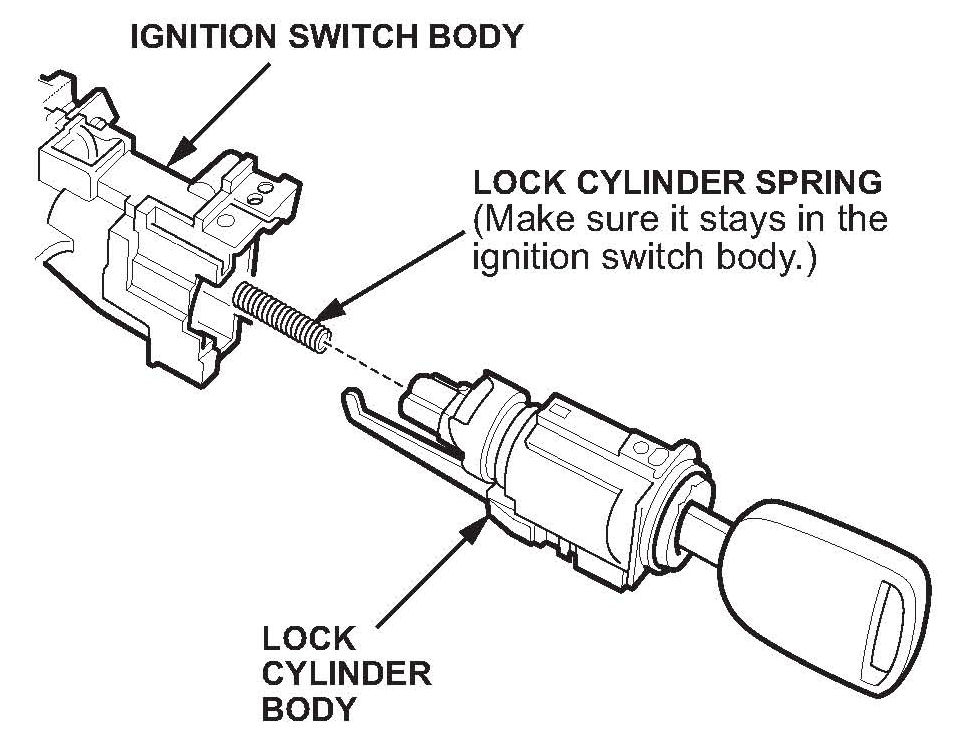 IGNITION SWITCH BODY

LOCK CYLINDER SPRING
(Make sure it stays in the ignition switch body.)

LOCK CYLINDER BODY