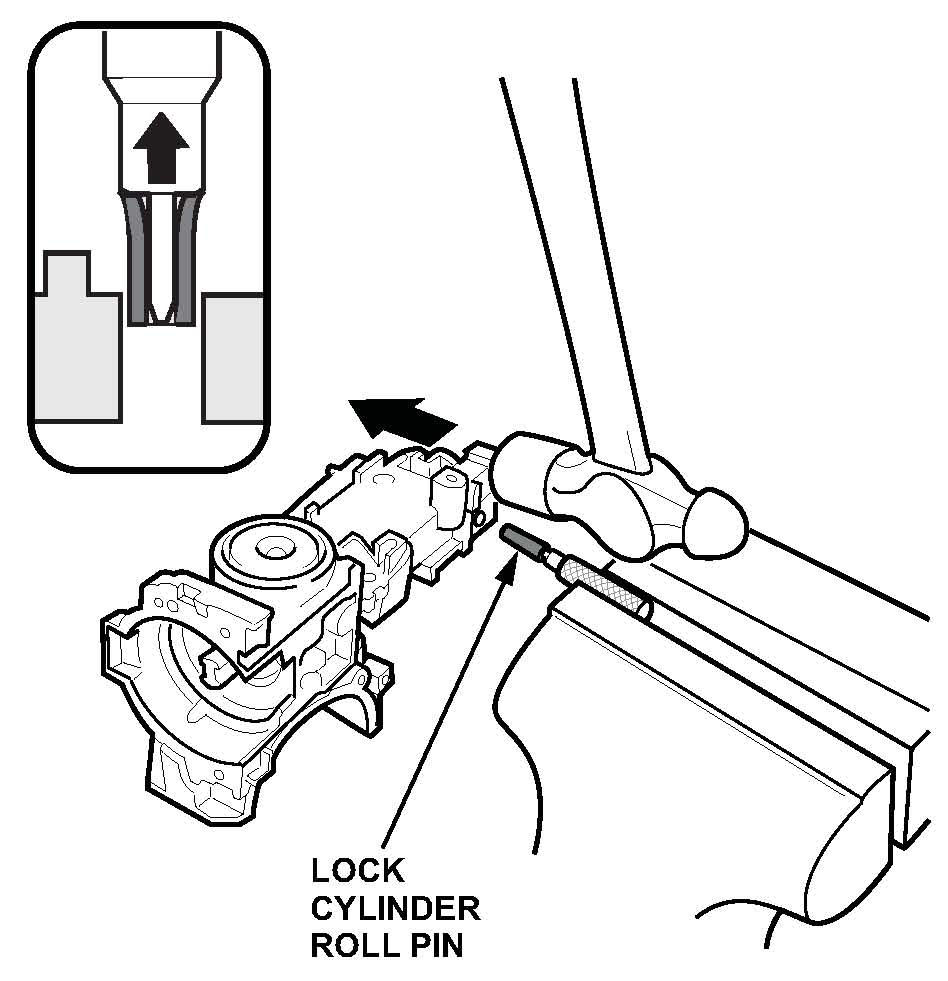 LOCK
CYLINDER
ROLL PIN