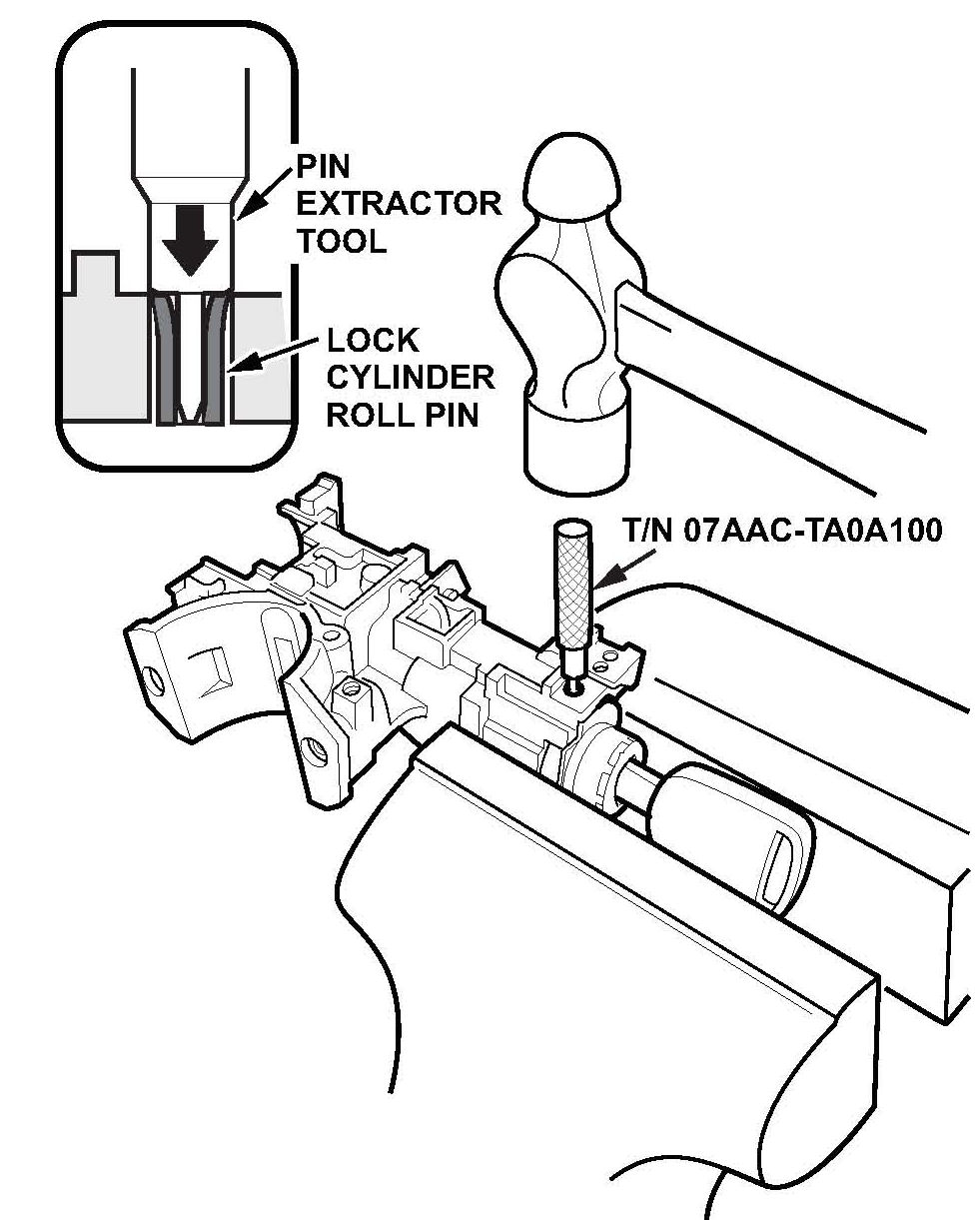 PIN EXTRACTOR TOOL

LOCK CYLINDER ROLL PIN

T/N 07AAC-TA0A100