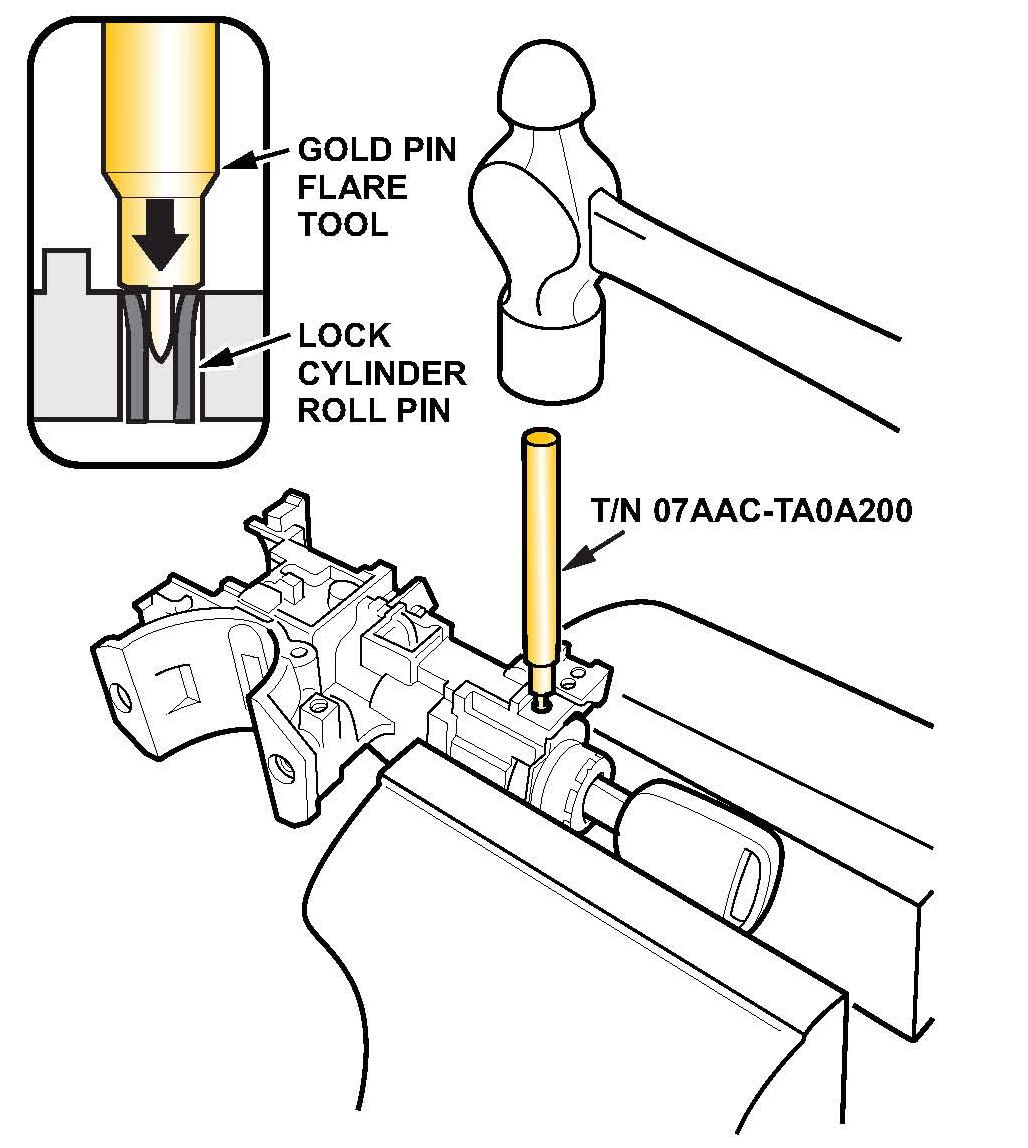 GOLD PIN FLARE TOOL

LOCK CYLINDER ROLL PIN

T/N 07AAC-TA0A200