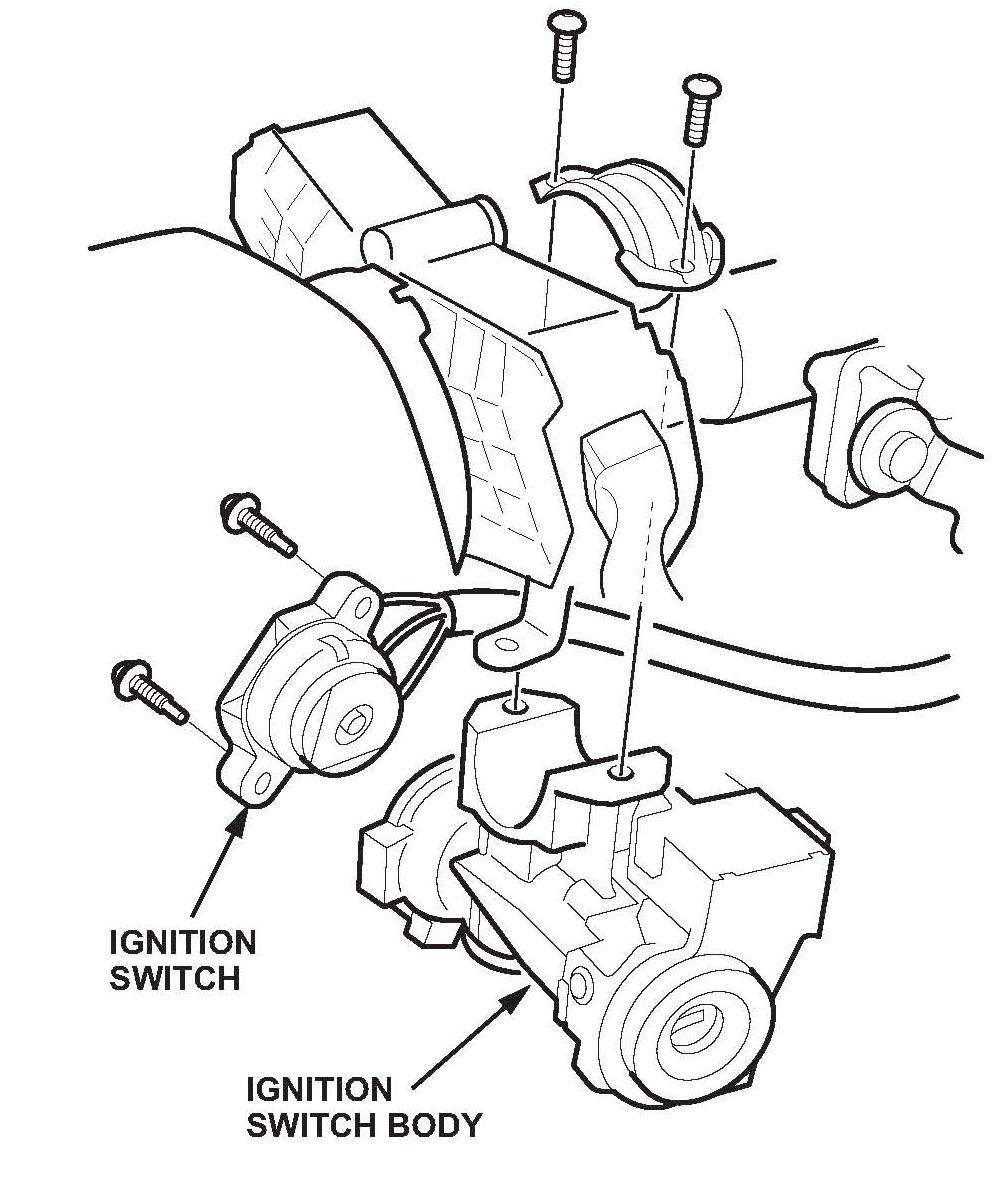 IGNITION
SWITCH

IGNITION
SWITCH BODY