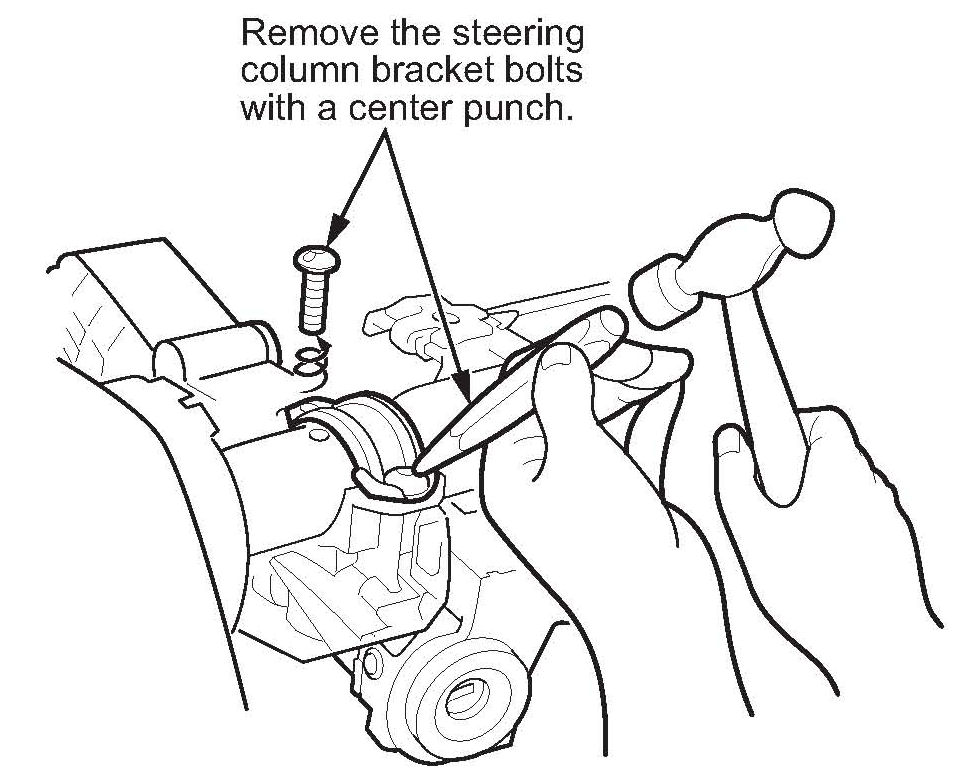 Remove the steering column bracket bolts with a center punch.