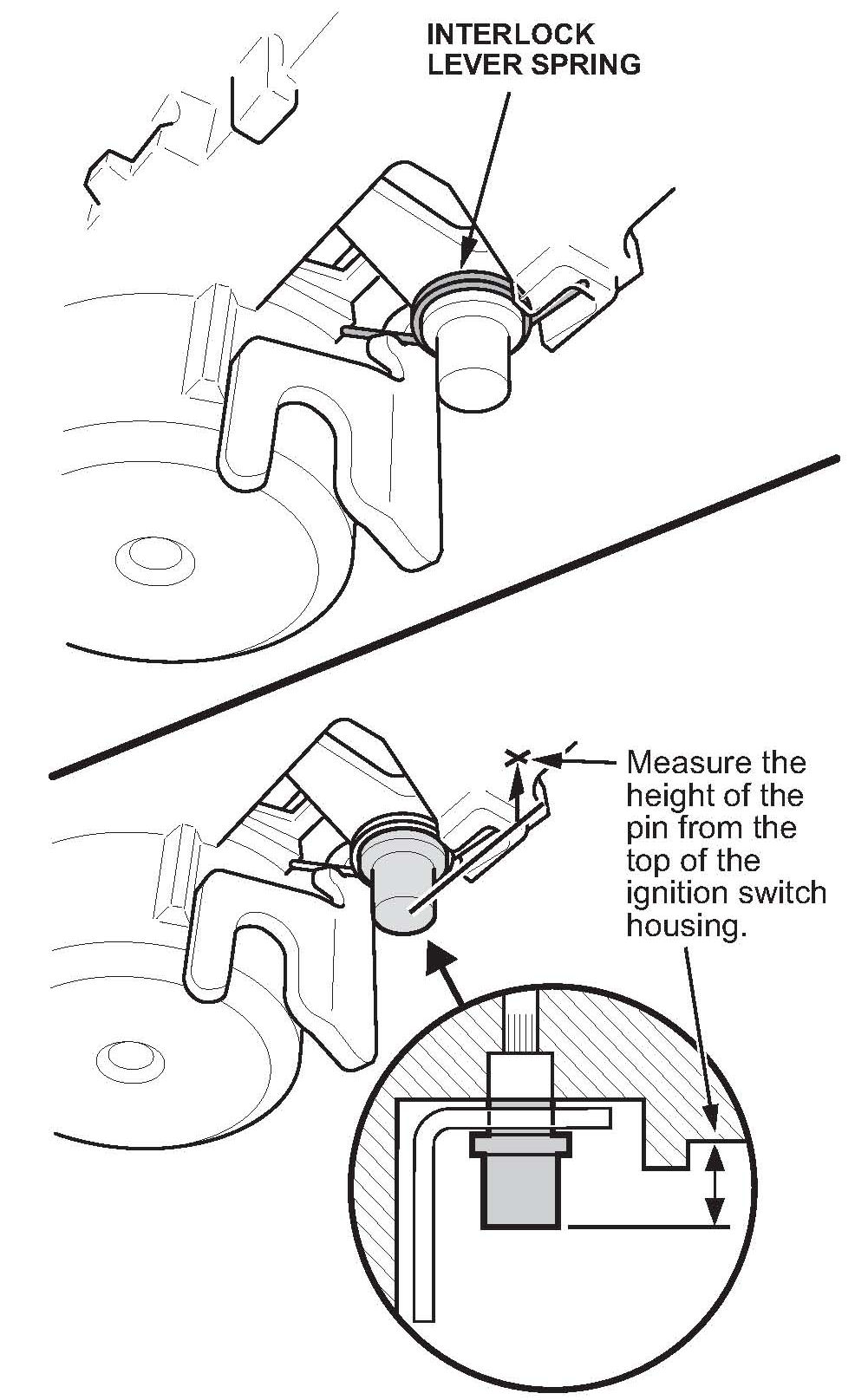 INTERLOCK LEVER SPRING

Measure the height of the pin from the top of the ignition switch housing.