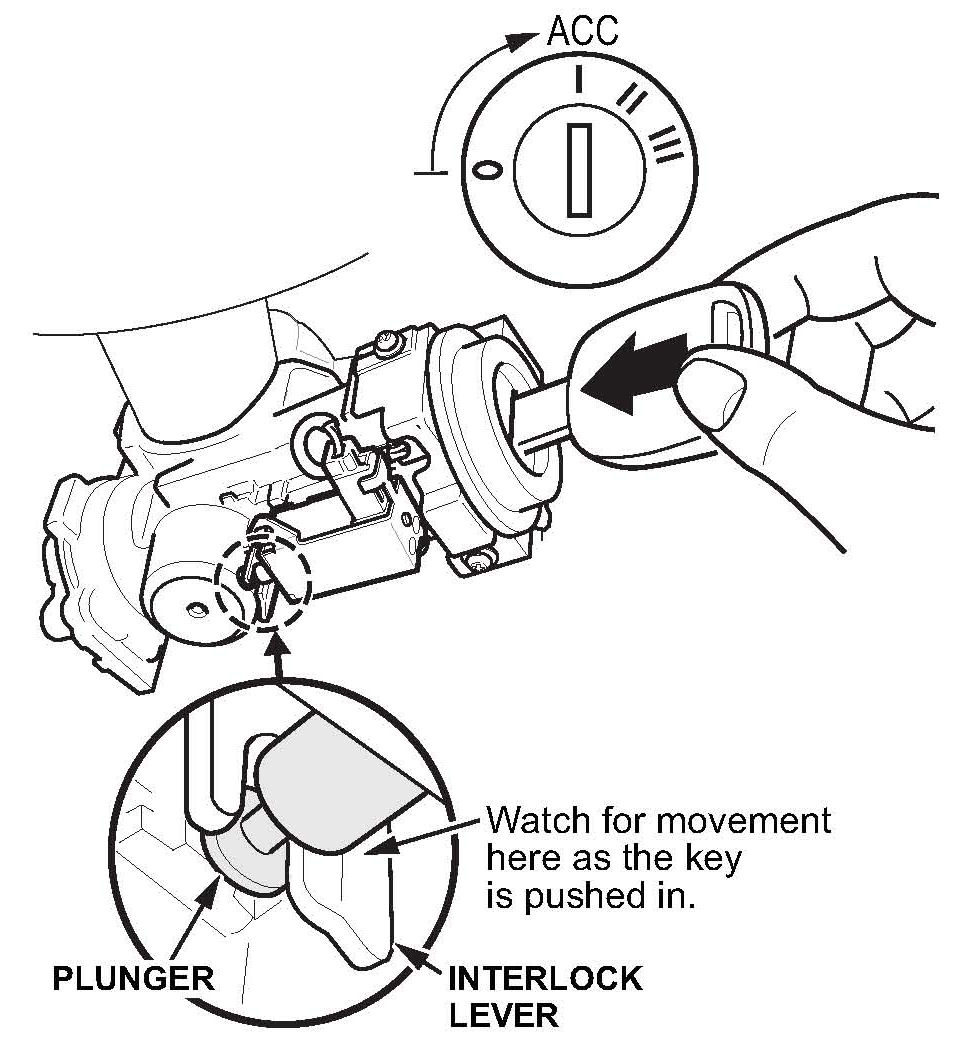 ACC

0

I

II

III

Watch for movement here as the key is pushed in.

PLUNGER

INTERLOCK LEVER