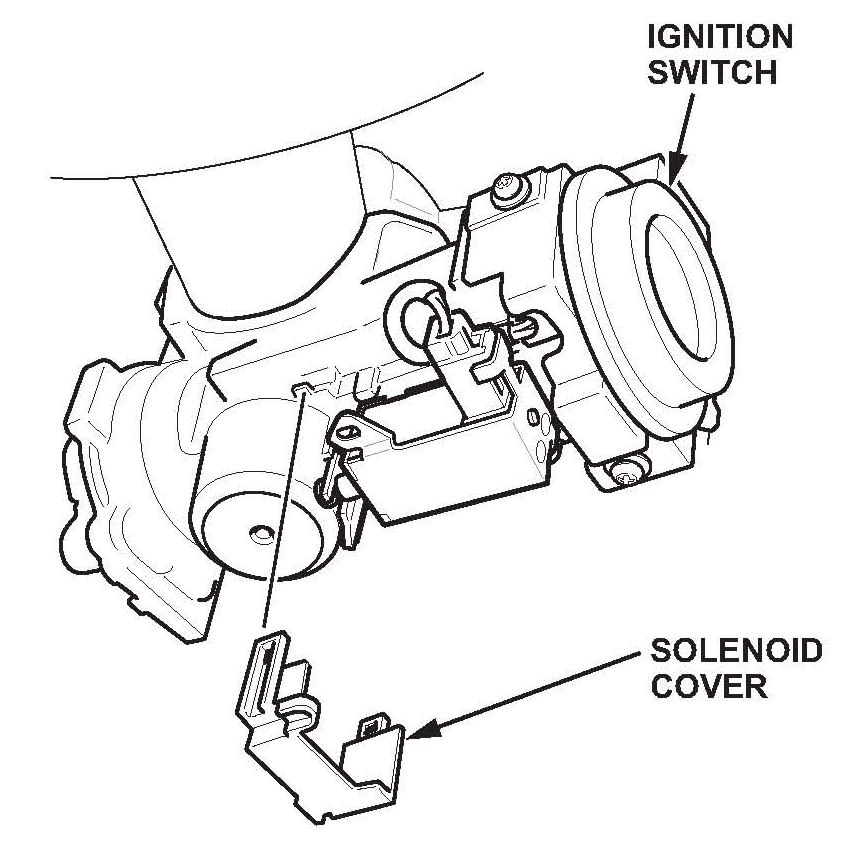 IGNITION SWITCH

SOLENOID COVER