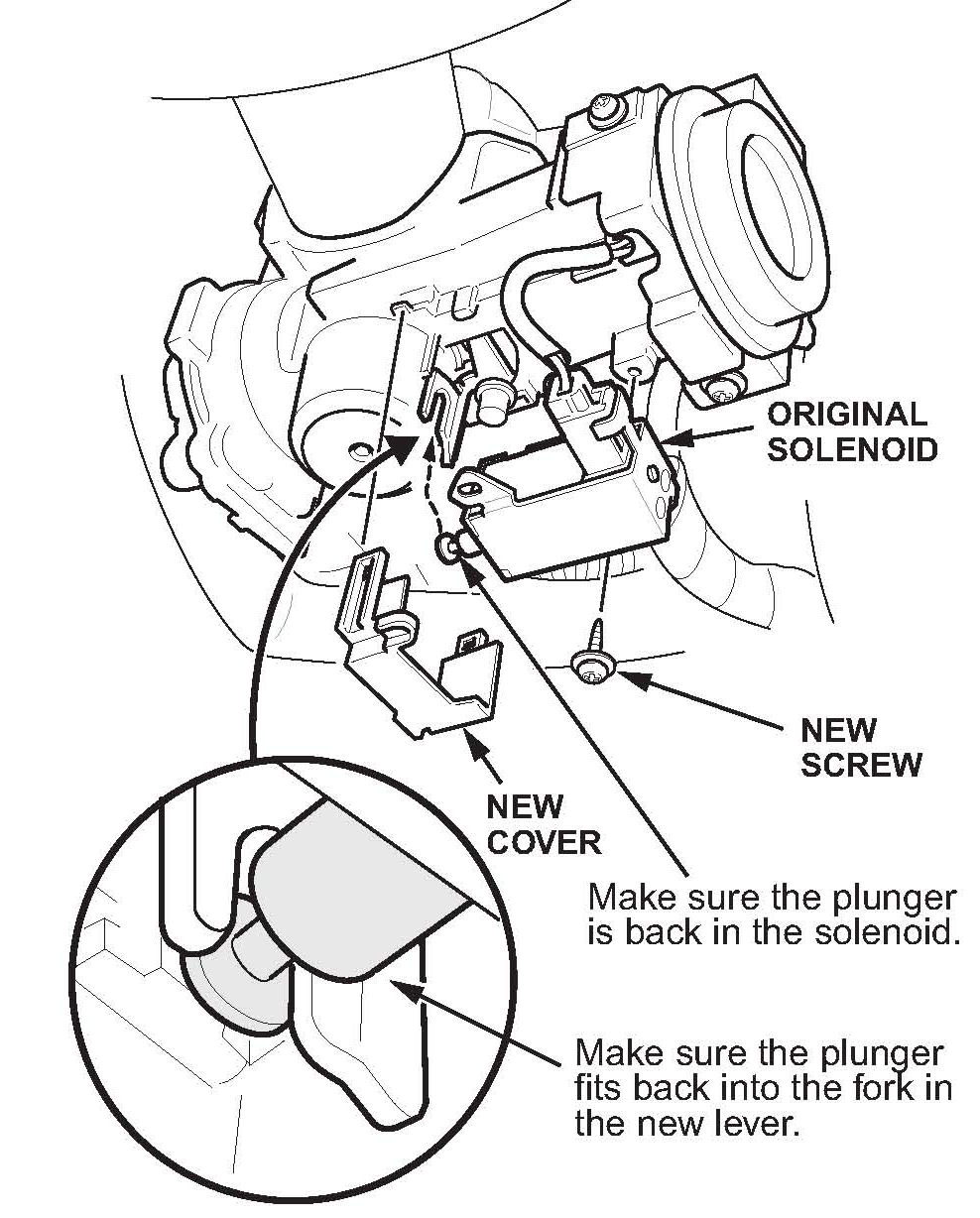 ORIGINAL SOLENOID

NEW SCREW

NEW COVER

Make sure the plunger is back in the solenoid.

Make sure the plunger fits back into the fork in the new lever.