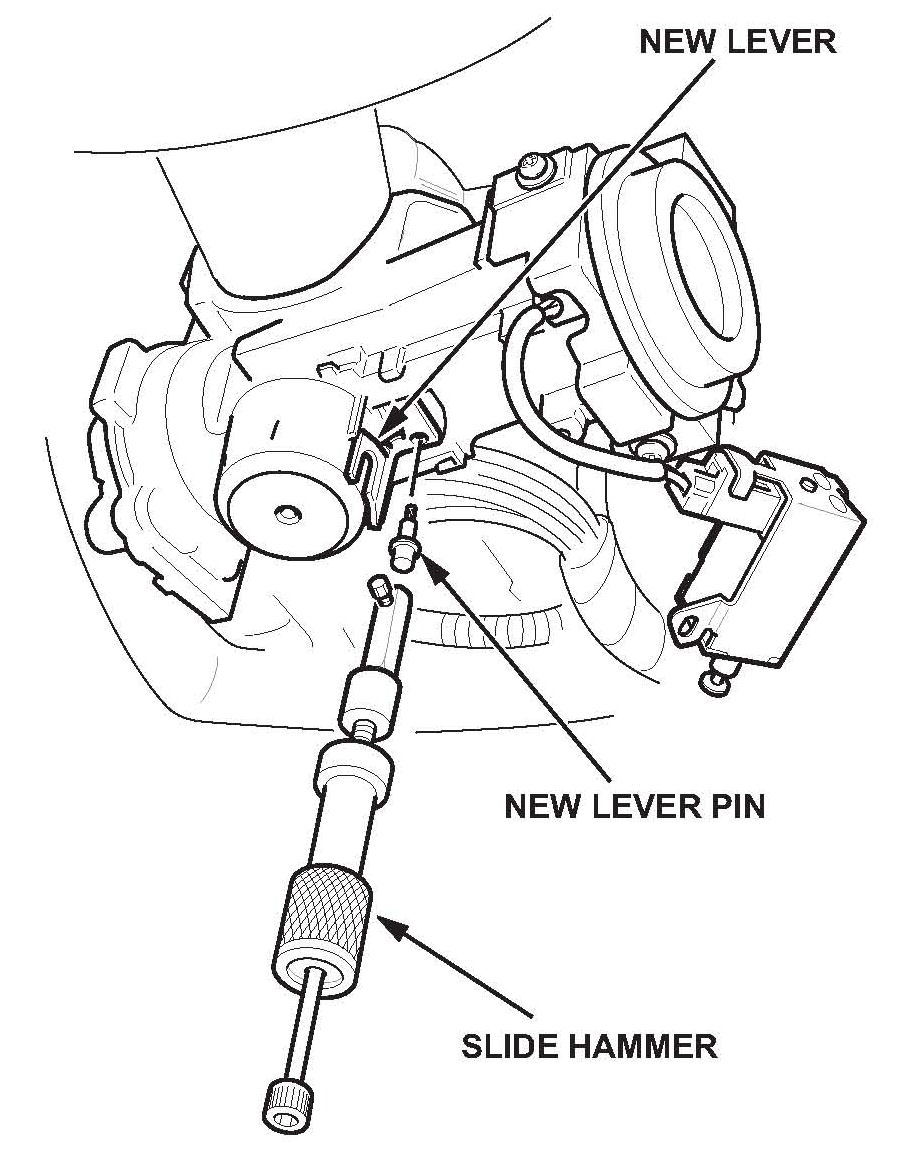 NEW LEVER

NEW LEVER PIN

SLIDE HAMMER