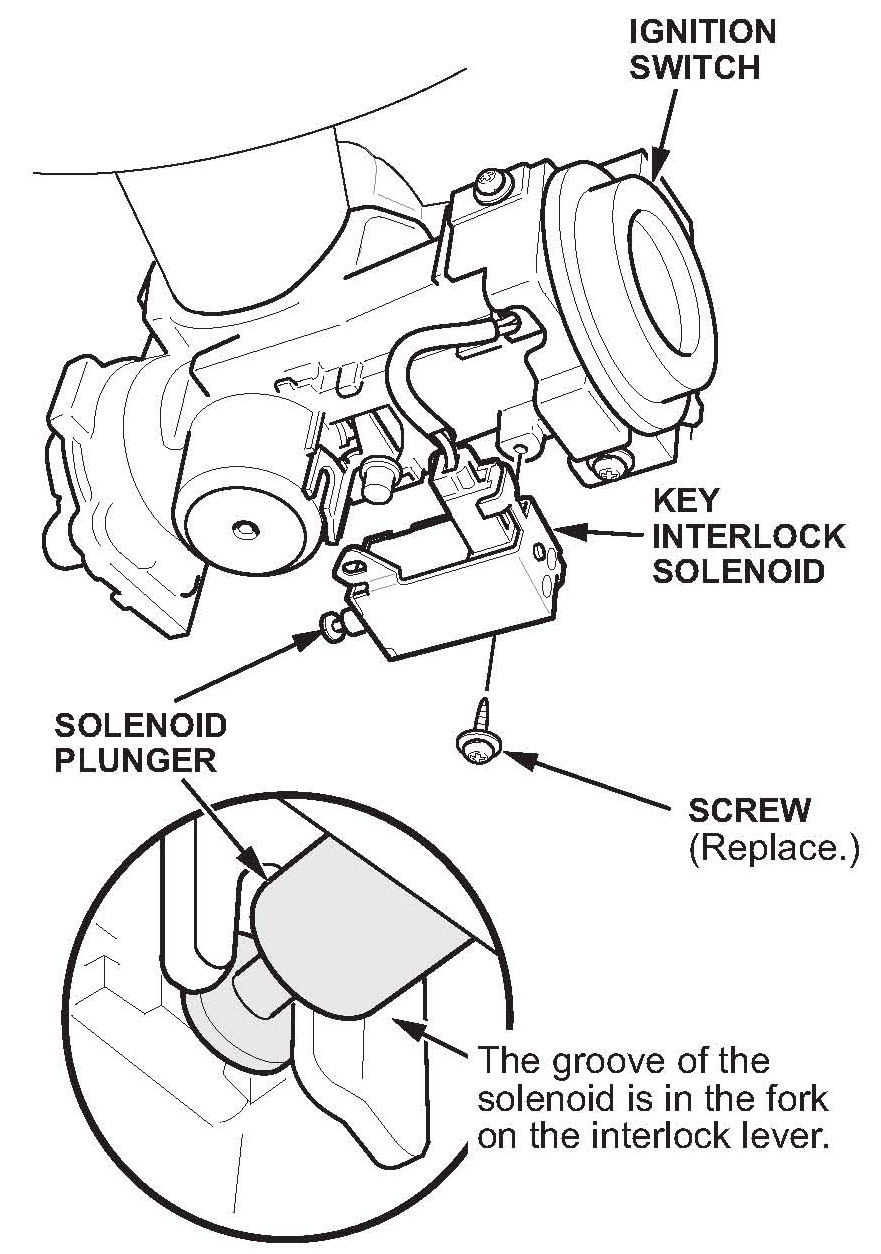 IGNITION SWITCH

KEY INTERLOCK SOLENOID

SOLENOID PLUNGER

SCREW (Replace.)

The groove of the solenoid is in the fork on the interlock lever.