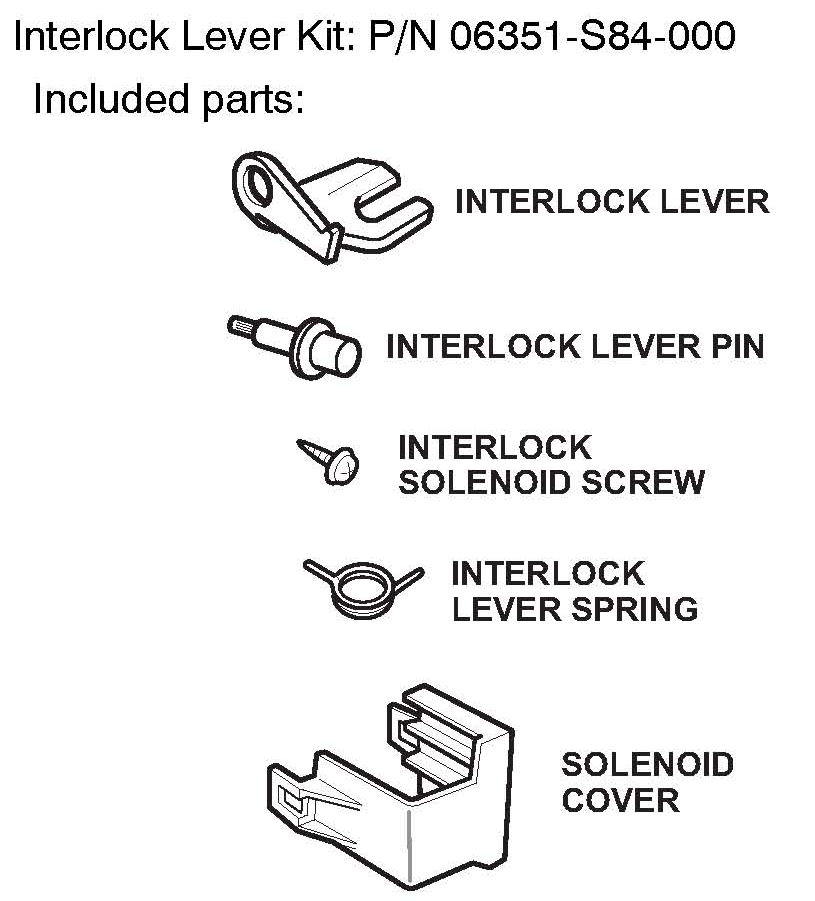 Interlock Lever Kit: P/N 06351-S84-000

Included parts:

INTERLOCK LEVER

INTERLOCK LEVER PIN

INTERLOCK SOLENOID SCREW

INTERLOCK LEVER SPRING

SOLENOID COVER